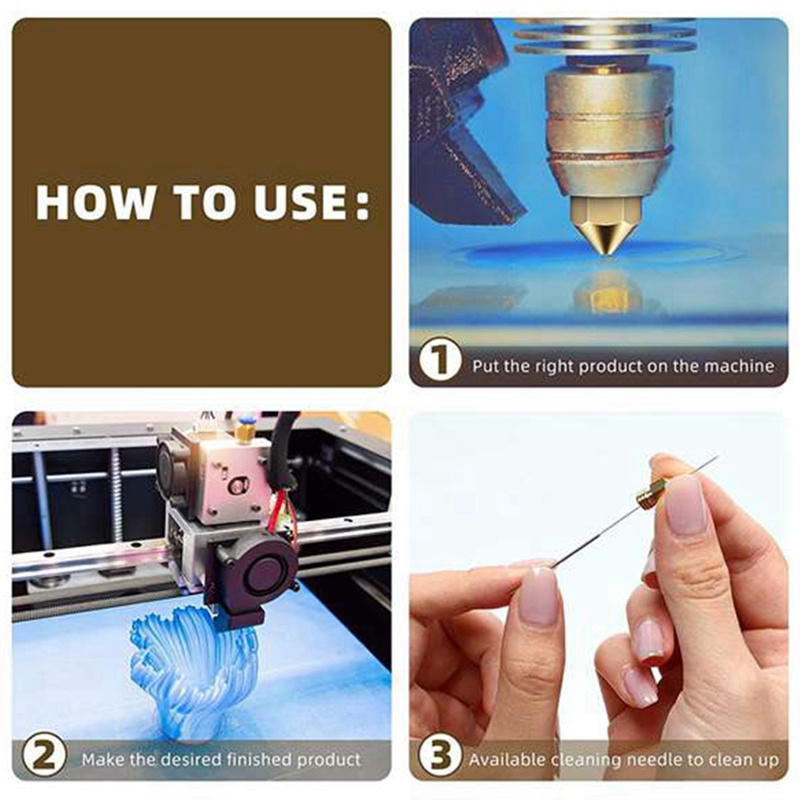 HOW TO USE:

1 Put the right product on the machine

2 Make the desired finished product

3 Available cleaning needle to clean up