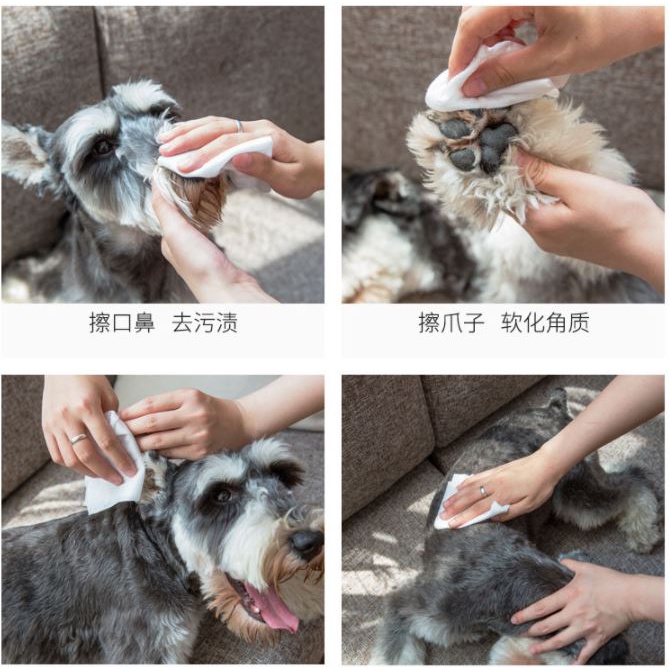 擦口鼻 去污渍

擦爪子 软化角质