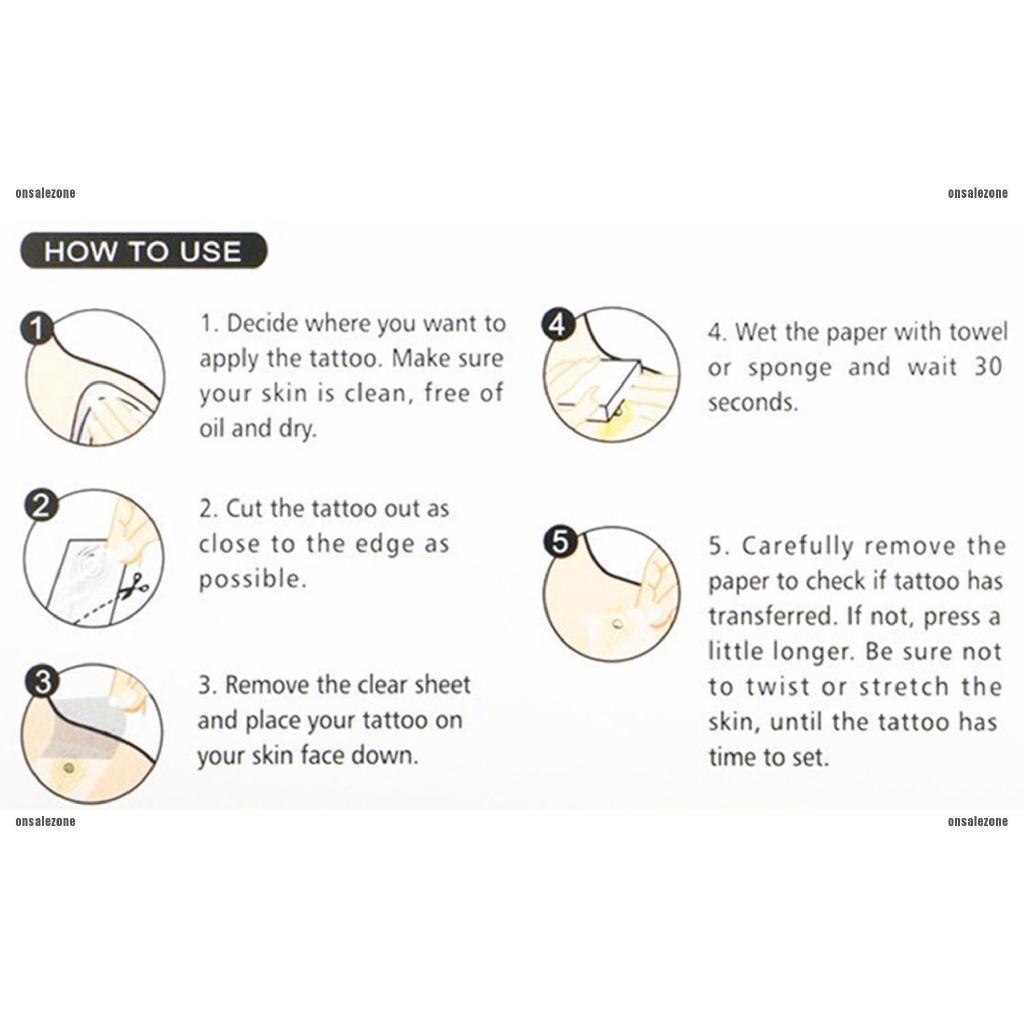 onsalezone

onsalezone

HOW TO USE

1

1. Decide where you want to apply the tattoo. Make sure your skin is clean, free of oil and dry.

2

2. Cut the tattoo out as close to the edge as possible.

3

3. Remove the clear sheet and place your tattoo on your skin face down.

4

4. Wet the paper with towel or sponge and wait 30 seconds.

5

5. Carefully remove the paper to check if tattoo has transferred. If not, press a little longer. Be sure not to twist or stretch the skin, until the tattoo has time to set.

onsalezone

onsalezone