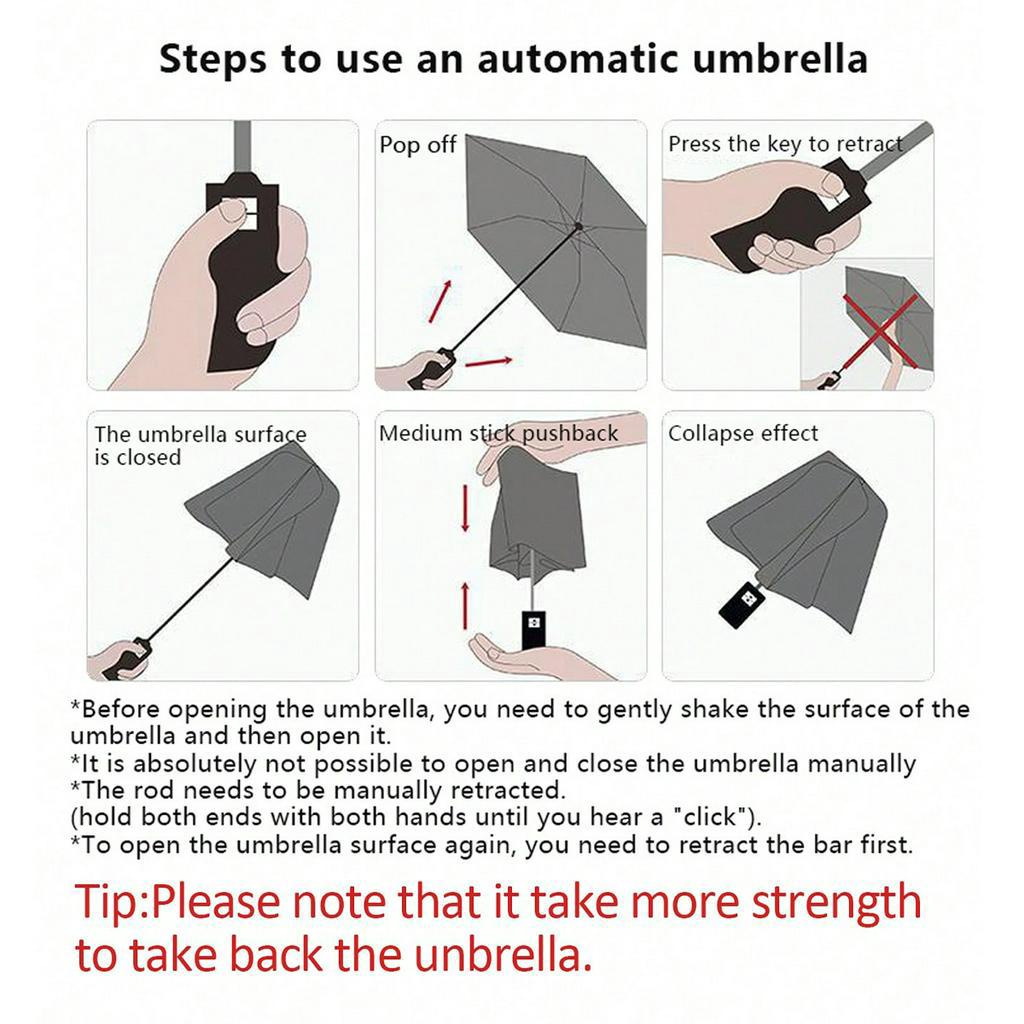 Steps to use an automatic umbrella

Pop off

Press the key to retract

The umbrella surface is closed

Medium stick pushback

Collapse effect

*Before opening the umbrella, you need to gently shake the surface of the umbrella and then open it.
*It is absolutely not possible to open and close the umbrella manually
*The rod needs to be manually retracted.
(hold both ends with both hands until you hear a "click").
*To open the umbrella surface again, you need to retract the bar first.

Tip:Please note that it take more strength to take back the unbrella.