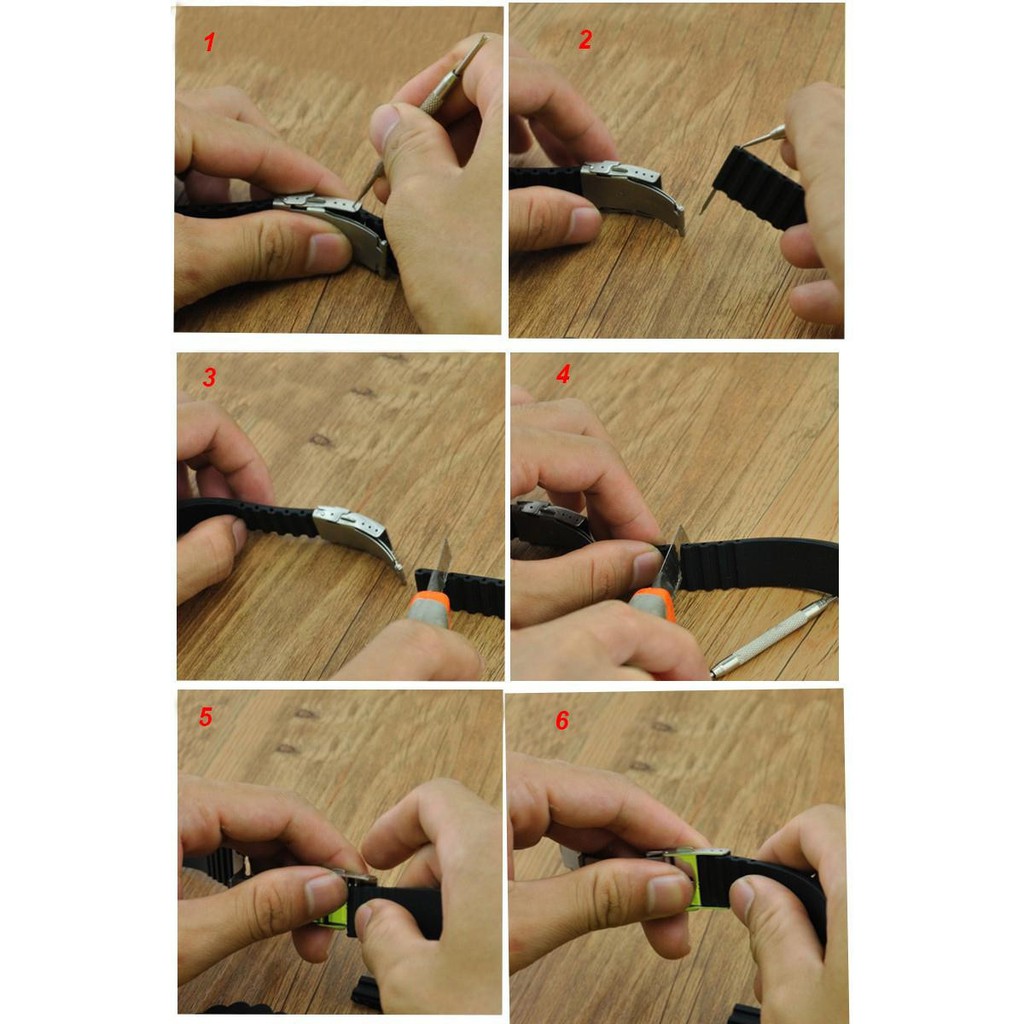 1

2

3

4

5

6