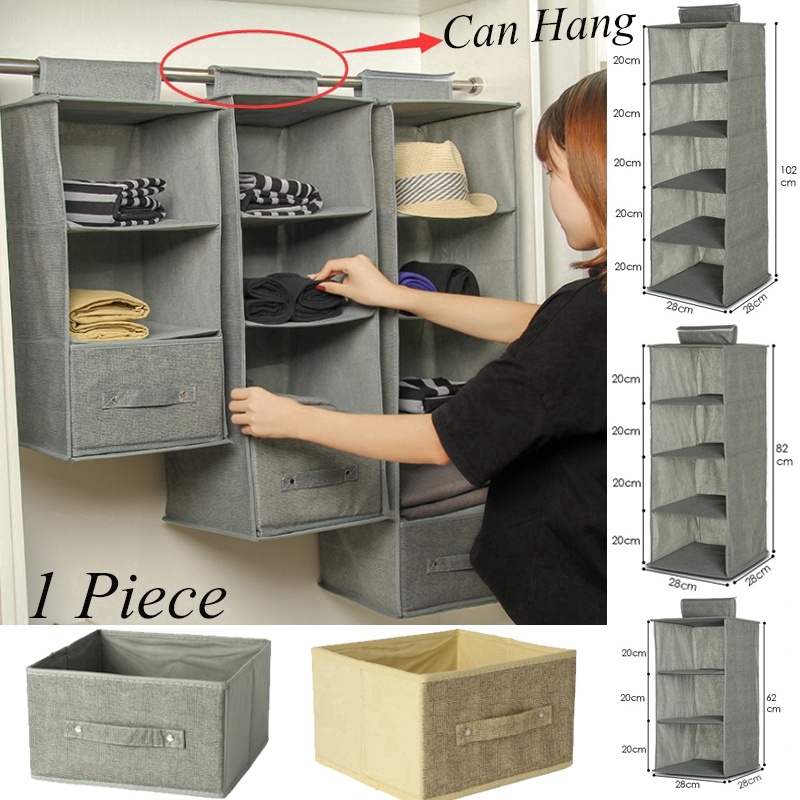 Can Hang

1 Piece

20cm
20cm
20cm
20cm
20cm
102 cm
28cm
28cm

20cm
20cm
20cm
20cm
82 cm
28cm
28cm

20cm
20cm
20cm
62 cm
28cm
28cm