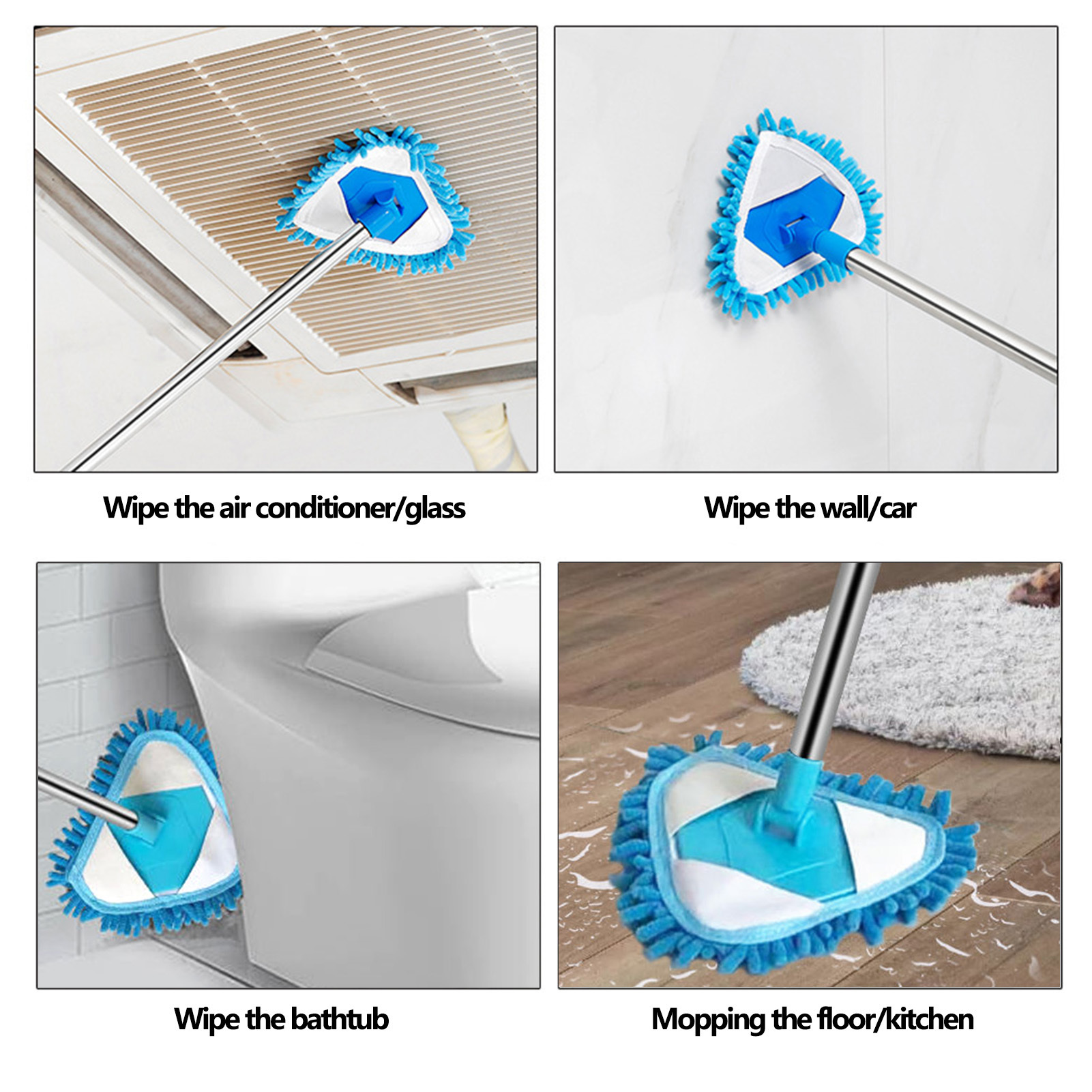 Wipe the air conditioner/glass

Wipe the wall/car

Wipe the bathtub

Mopping the floor/kitchen