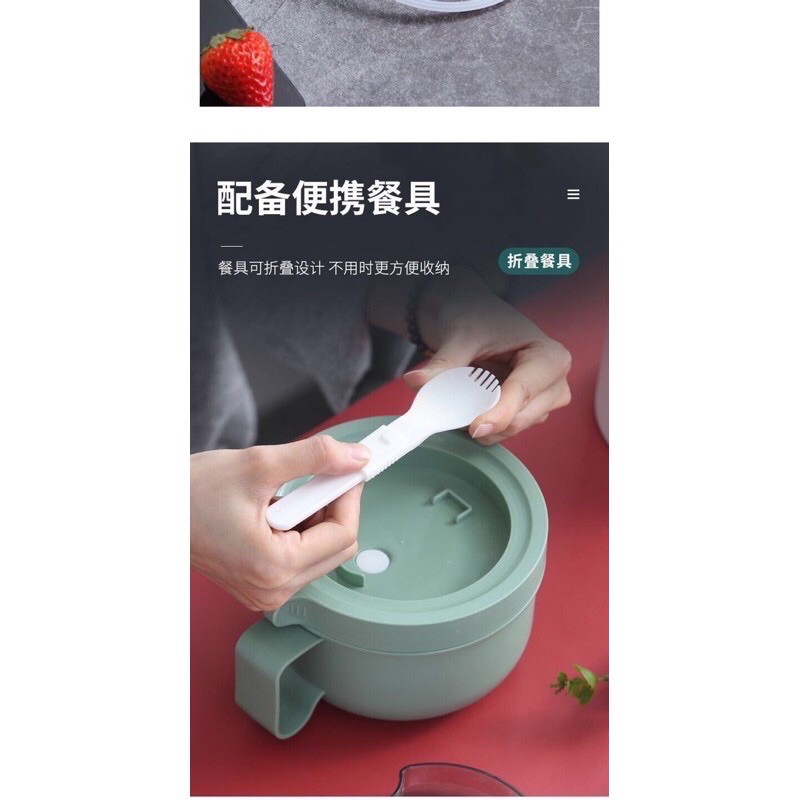 配备便携餐具

餐具可折叠设计 不用时更方便收纳

折叠餐具