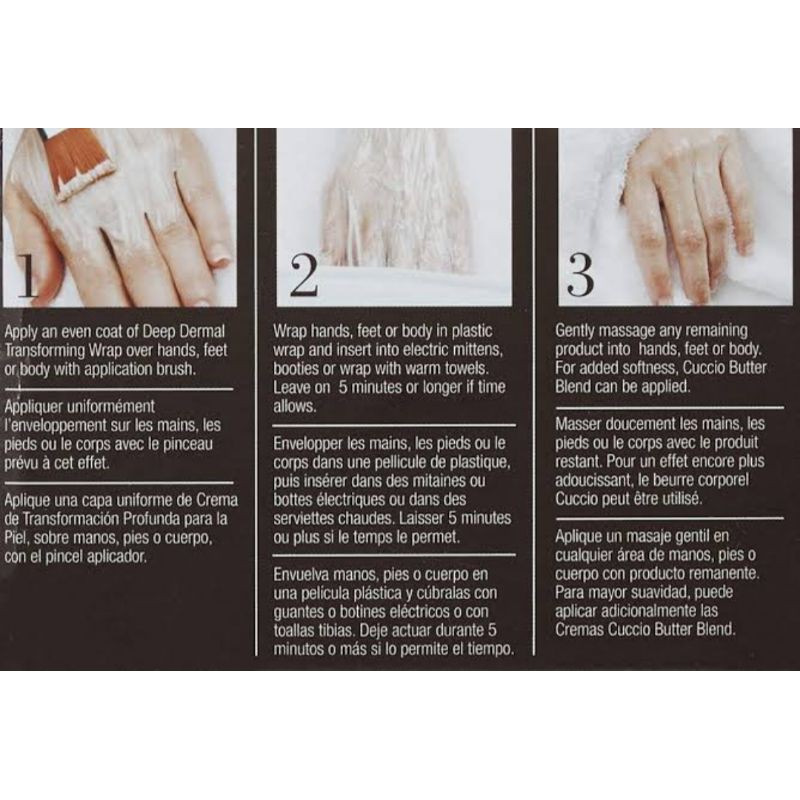 1

Apply an even coat of Deep Dermal Transforming Wrap over hands, feet or body with application brush.

Appliquer uniformément l'enveloppement sur les mains, les pieds ou le corps avec le pinceau prévu à cet effet.

Aplique una capa uniforme de Crema de Transformación Profunda para la Piel, sobre manos, pies o cuerpo, con el pincel aplicador.

2

Wrap hands, feet or body in plastic wrap and insert into electric mittens, booties or wrap with warm towels. Leave on 5 minutes or longer if time allows.

Envelopper les mains, les pieds ou le corps dans une pellicule de plastique, puis insérer dans des mitaines ou bottes électriques ou dans des serviettes chaudes. Laisser 5 minutes ou plus si le temps le permet.

Envuelva manos, pies o cuerpo en una película plástica y cúbralas con guantes o botines eléctricos o con toallas tibias. Deje actuar durante 5 minutos o más si lo permite el tiempo.

3

Gently massage any remaining product into hands, feet or body. For added softness, Cuccio Butter Blend can be applied.

Masser doucement les mains, les pieds ou le corps avec le produit restant. Pour un effet encore plus adoucissant, le beurre corporel Cuccio peut être utilisé.

Aplique un masaje gentil en cualquier área de manos, pies o cuerpo con producto remanente. Para mayor suavidad, puede aplicar adicionalmente las Cremas Cuccio Butter Blend.