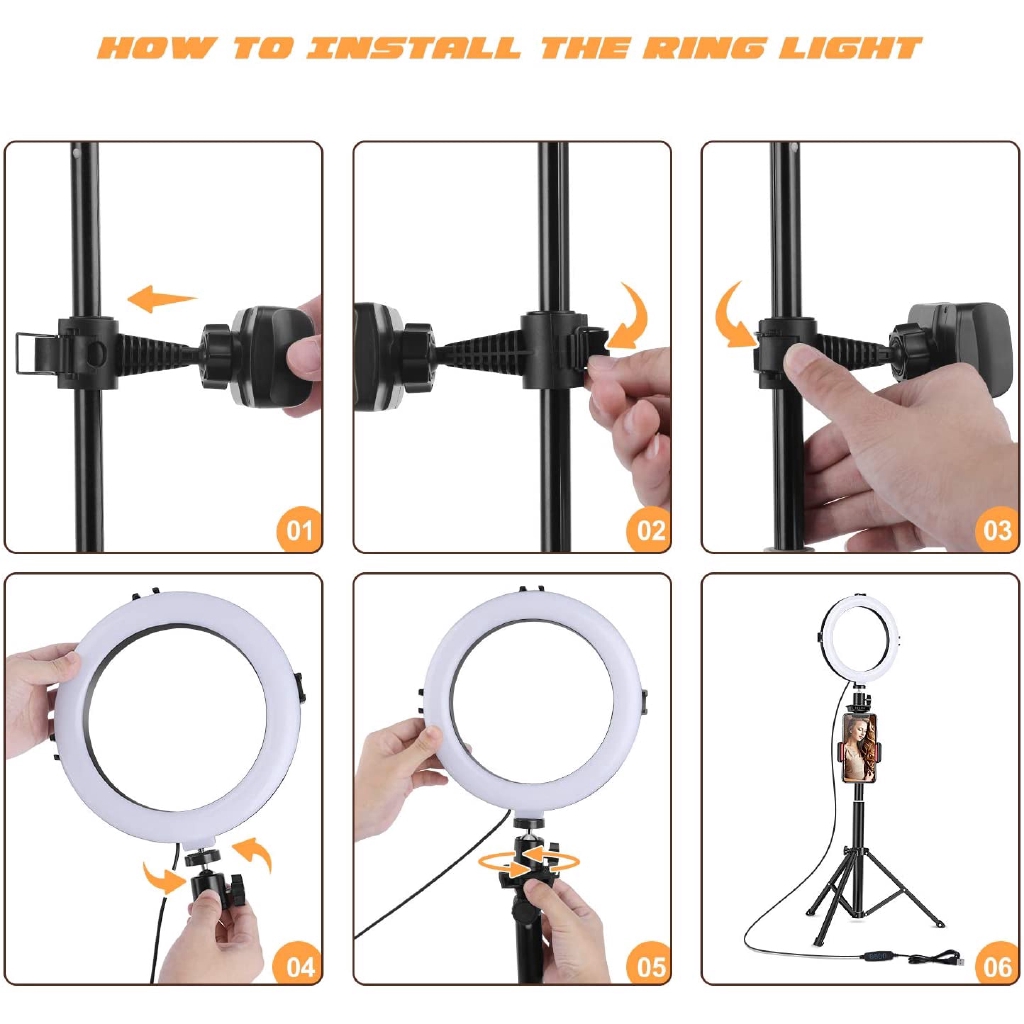 HOW TO INSTALL THE RING LIGHT

01

02

03

04

05

06