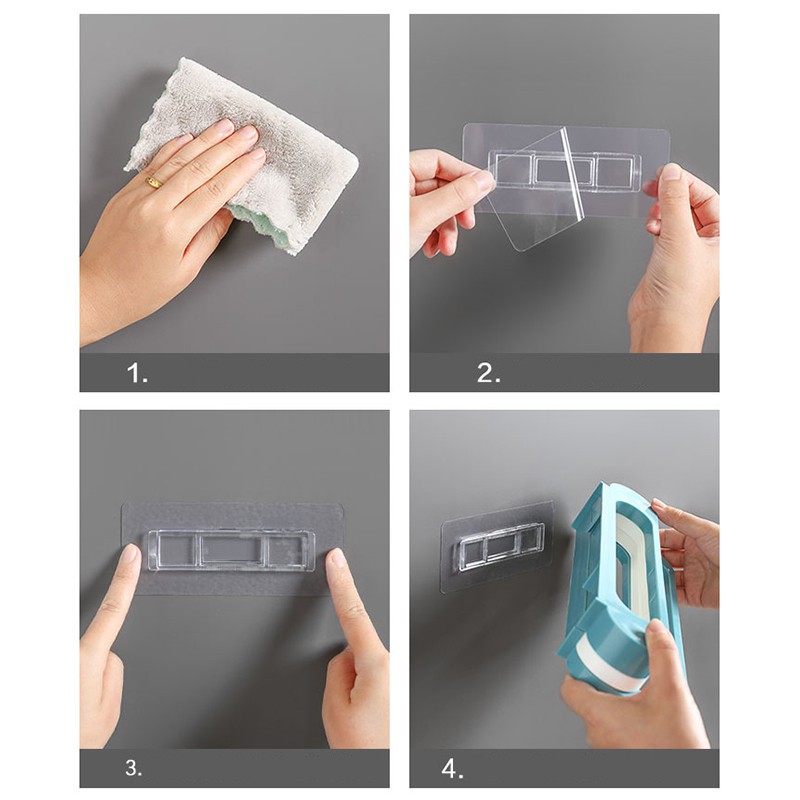 1.

2.

3.

4.