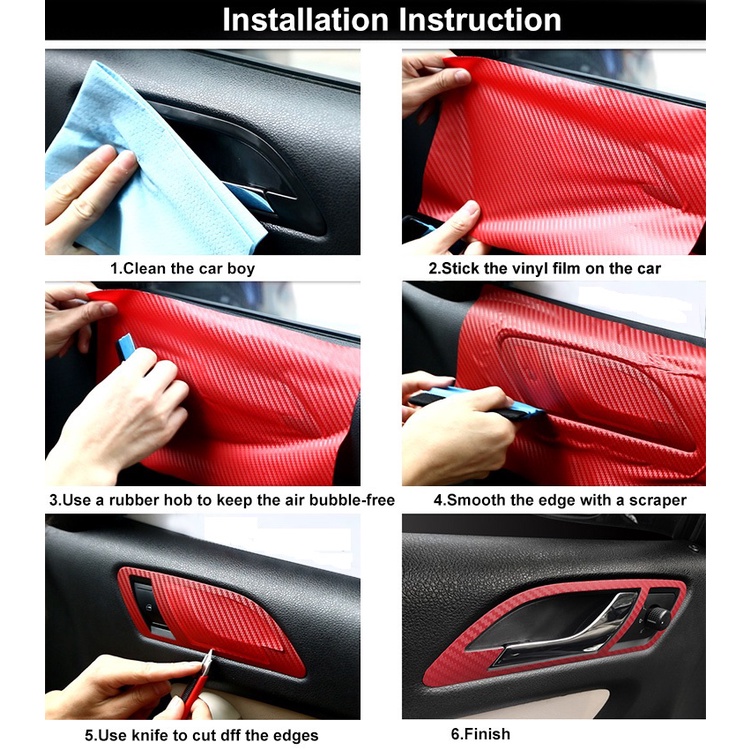 Installation Instruction

1.Clean the car boy

2.Stick the vinyl film on the car

3.Use a rubber hob to keep the air bubble-free

4.Smooth the edge with a scraper

5.Use knife to cut dff the edges

6.Finish