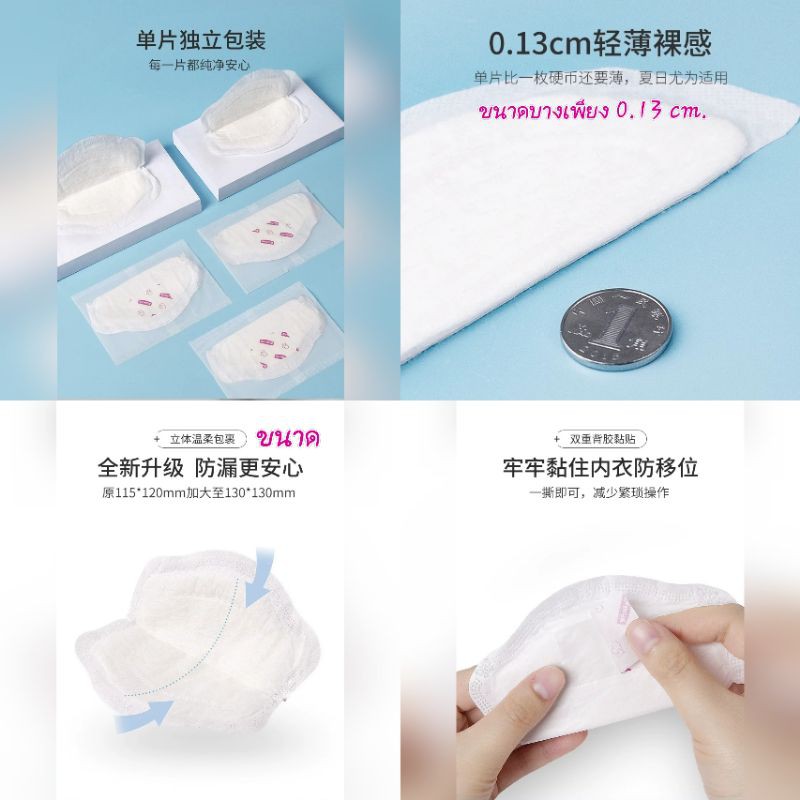 单片独立包装
每一片都纯净安心

0.13cm轻薄裸感
单片比一枚硬币还要薄，夏日尤为适用
ขนาดบางเพียง 0.13 cm.

立体温柔包裹
ขนาด
全新升级 防漏更安心
原115*120mm加大至130*130mm

双重背胶黏贴
牢牢黏住内衣防移位
一撕即可，减少繁琐操作