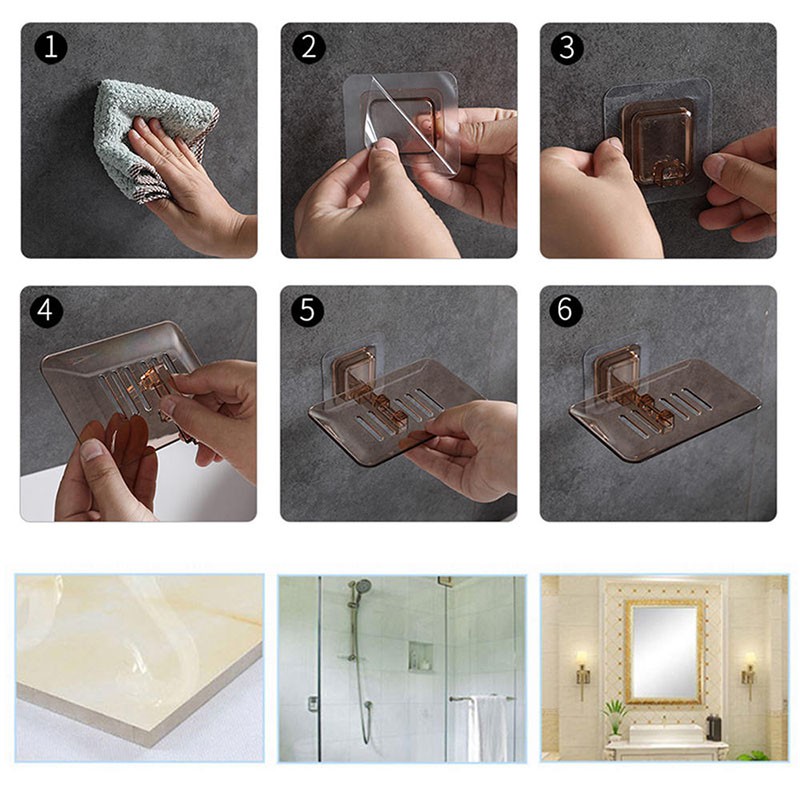 1

2

3

4

5

6