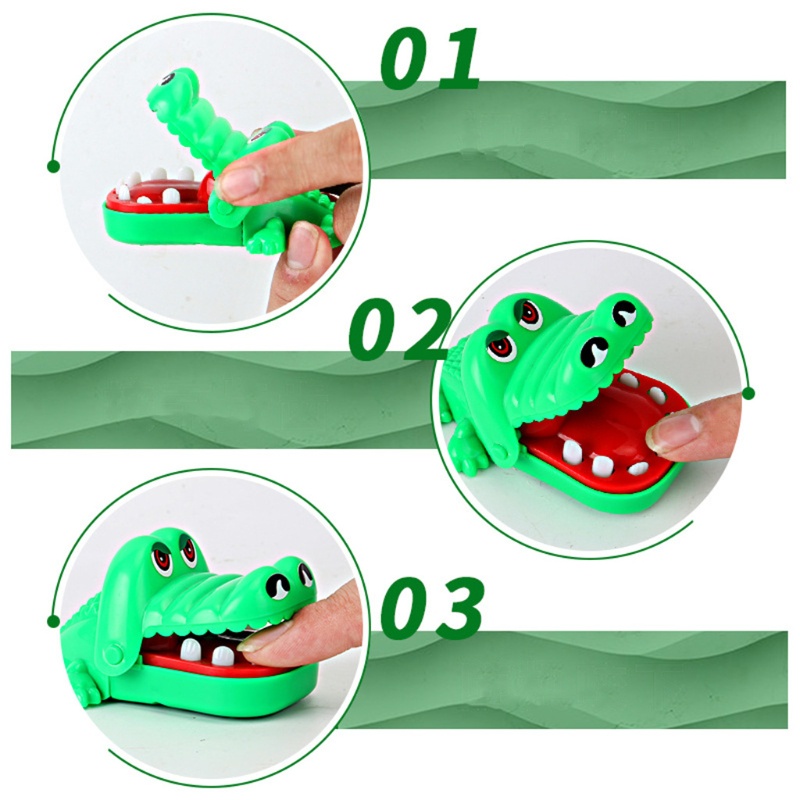 01

02

03