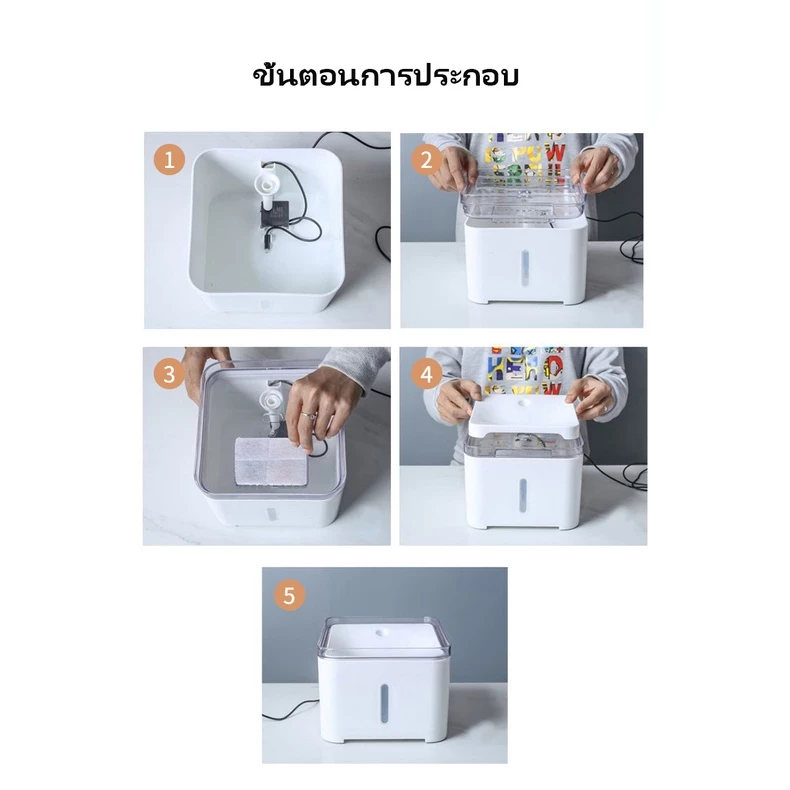 ขั้นตอนการประกอบ

1

2

3

4

5