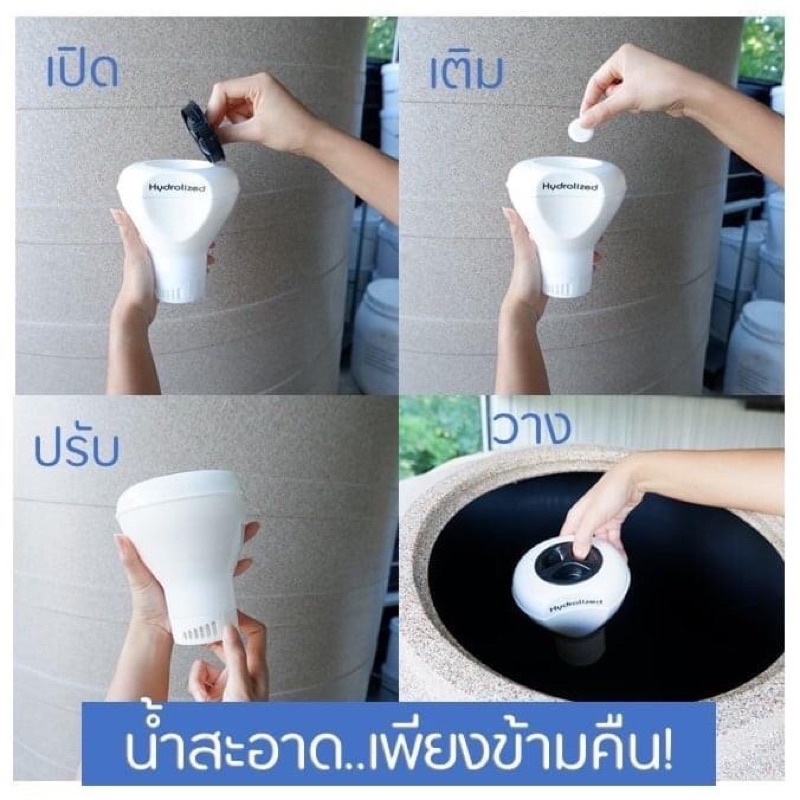 เปิด

Hydrolized

เติม

Hydrolized

ปรับ

วาง

Hydrolized

น้ำสะอาด..เพียงข้ามคืน!