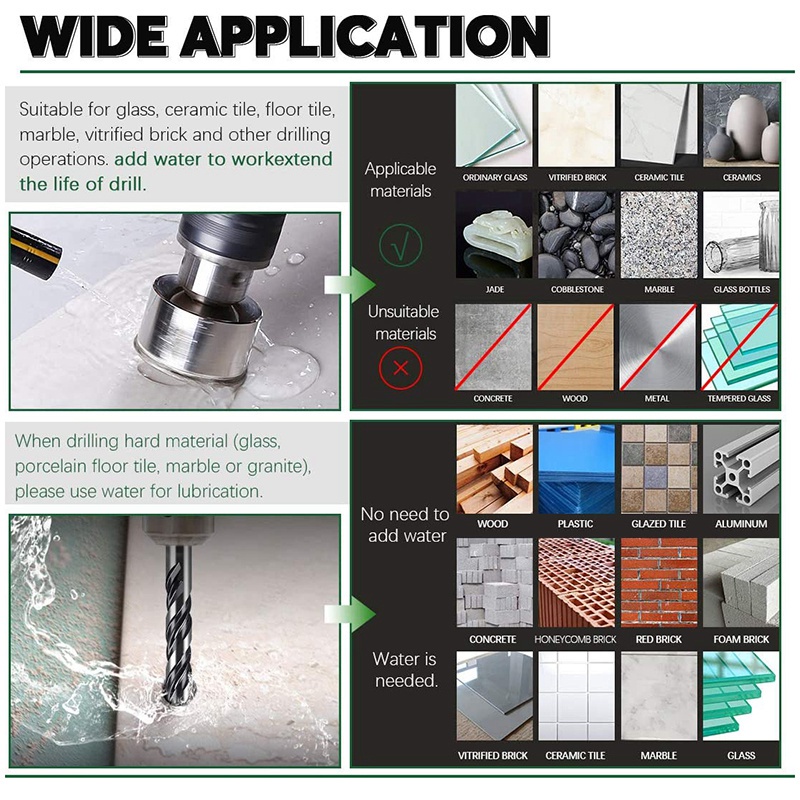 WIDE APPLICATION

Suitable for glass, ceramic tile, floor tile, marble, vitrified brick and other drilling operations. add water to workextend the life of drill.

Applicable materials

√

ORDINARY GLASS
VITRIFIED BRICK
CERAMIC TILE
CERAMICS
JADE
COBBLESTONE
MARBLE
GLASS BOTTLES

Unsuitable materials

×

CONCRETE
WOOD
METAL
TEMPERED GLASS

When drilling hard material (glass, porcelain floor tile, marble or granite), please use water for lubrication.

No need to add water

WOOD
PLASTIC
GLAZED TILE
ALUMINUM
CONCRETE
HONEYCOMB BRICK
RED BRICK
FOAM BRICK

Water is needed.

VITRIFIED BRICK
CERAMIC TILE
MARBLE
GLASS