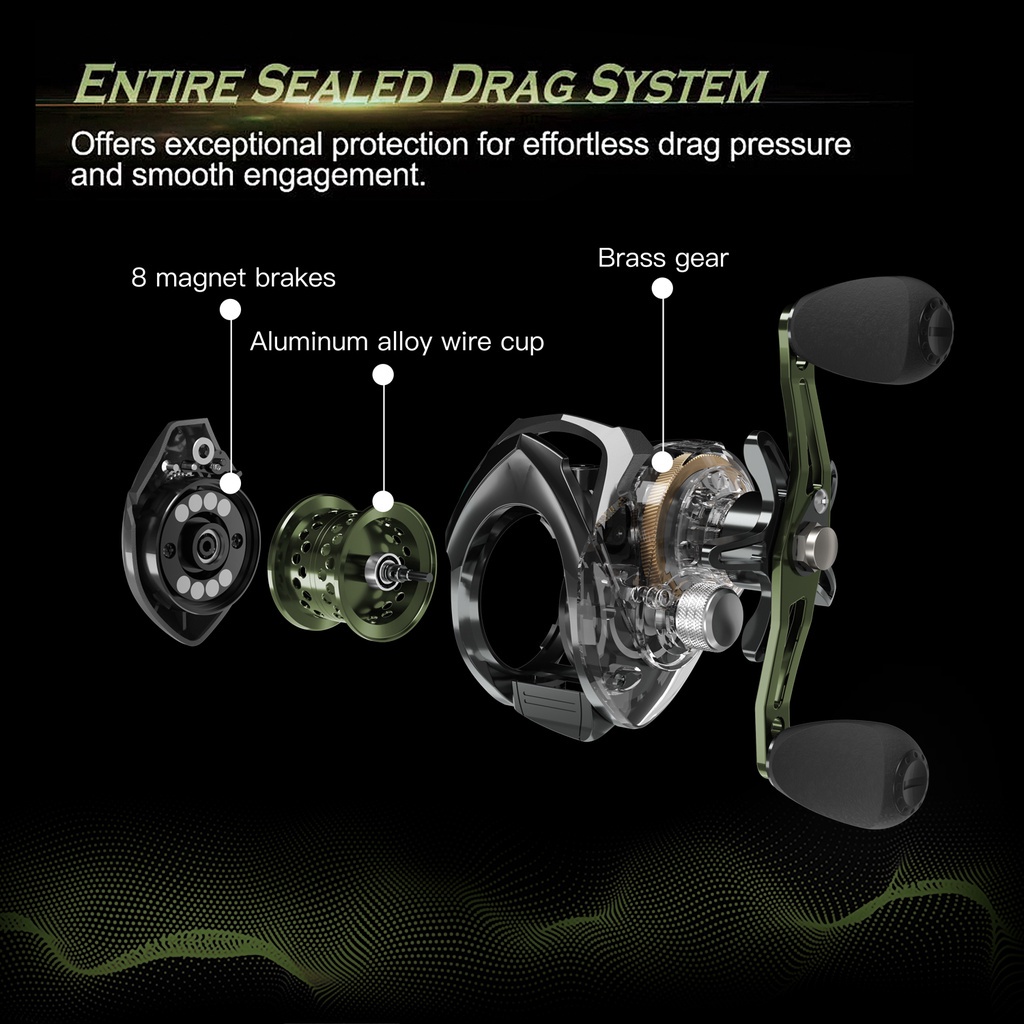 ENTIRE SEALED DRAG SYSTEM

Offers exceptional protection for effortless drag pressure and smooth engagement.

8 magnet brakes

Aluminum alloy wire cup

Brass gear