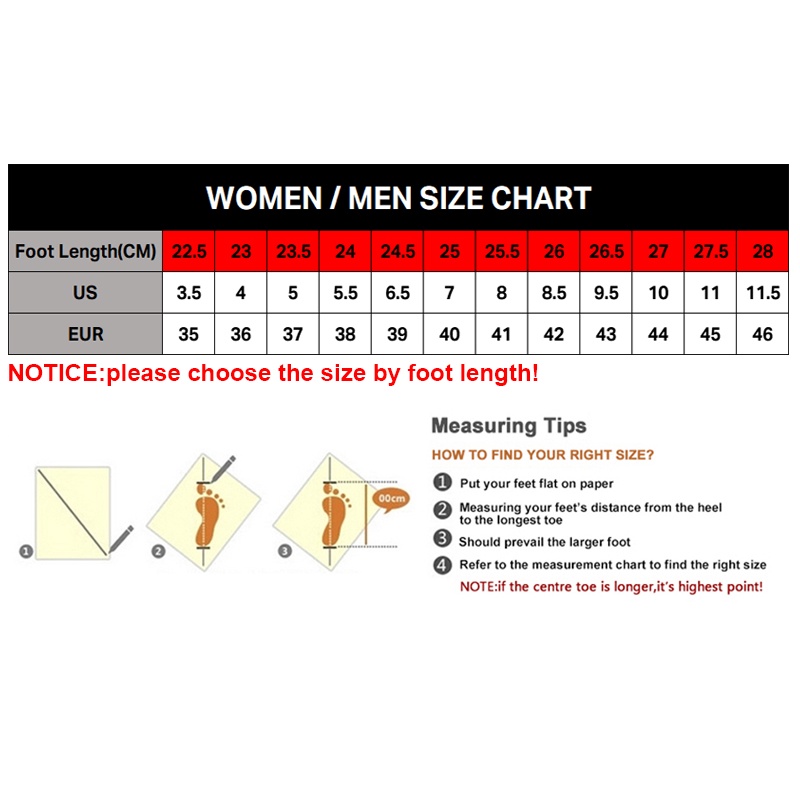 WOMEN / MEN SIZE CHART

| Foot Length(CM) | 22.5 | 23 | 23.5 | 24 | 24.5 | 25 | 25.5 | 26 | 26.5 | 27 | 27.5 | 28 |
|---|---|---|---|---|---|---|---|---|---|---|---|---|
| US | 3.5 | 4 | 5 | 5.5 | 6.5 | 7 | 8 | 8.5 | 9.5 | 10 | 11 | 11.5 |
| EUR | 35 | 36 | 37 | 38 | 39 | 40 | 41 | 42 | 43 | 44 | 45 | 46 |

NOTICE:please choose the size by foot length!

1 2 3 00cm

Measuring Tips

HOW TO FIND YOUR RIGHT SIZE?

1 Put your feet flat on paper

2 Measuring your feet's distance from the heel to the longest toe

3 Should prevail the larger foot

4 Refer to the measurement chart to find the right size

NOTE:if the centre toe is longer,it's highest point!