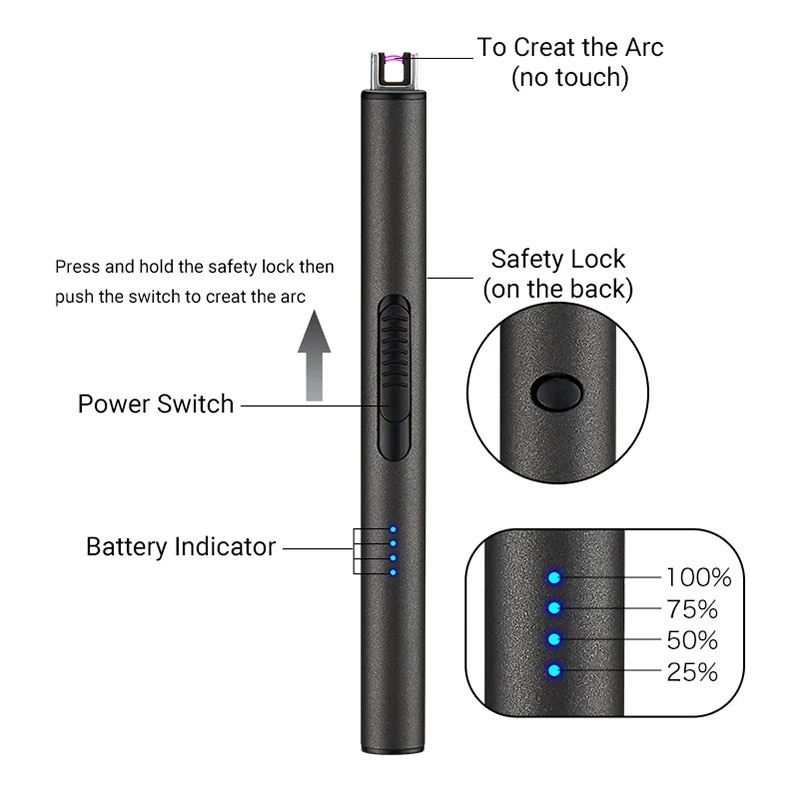 To Creat the Arc
(no touch)

Press and hold the safety lock then push the switch to creat the arc

Safety Lock
(on the back)

Power Switch

Battery Indicator

100%
75%
50%
25%