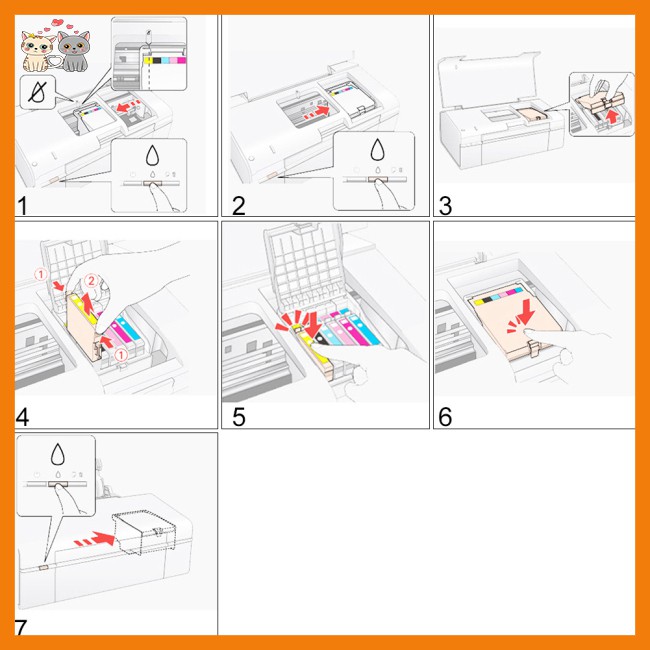 1

2

3

①
②
①

4

5

6

7