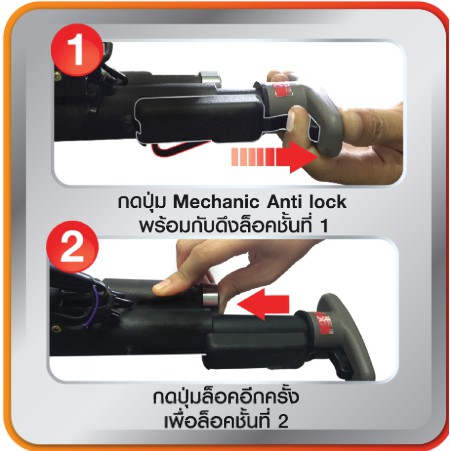 1

กดปุ่ม Mechanic Anti lock
พร้อมกับดึงล็อคชั้นที่ 1

2

กดปุ่มล็อคอีกครั้ง
เพื่อล็อคชั้นที่ 2