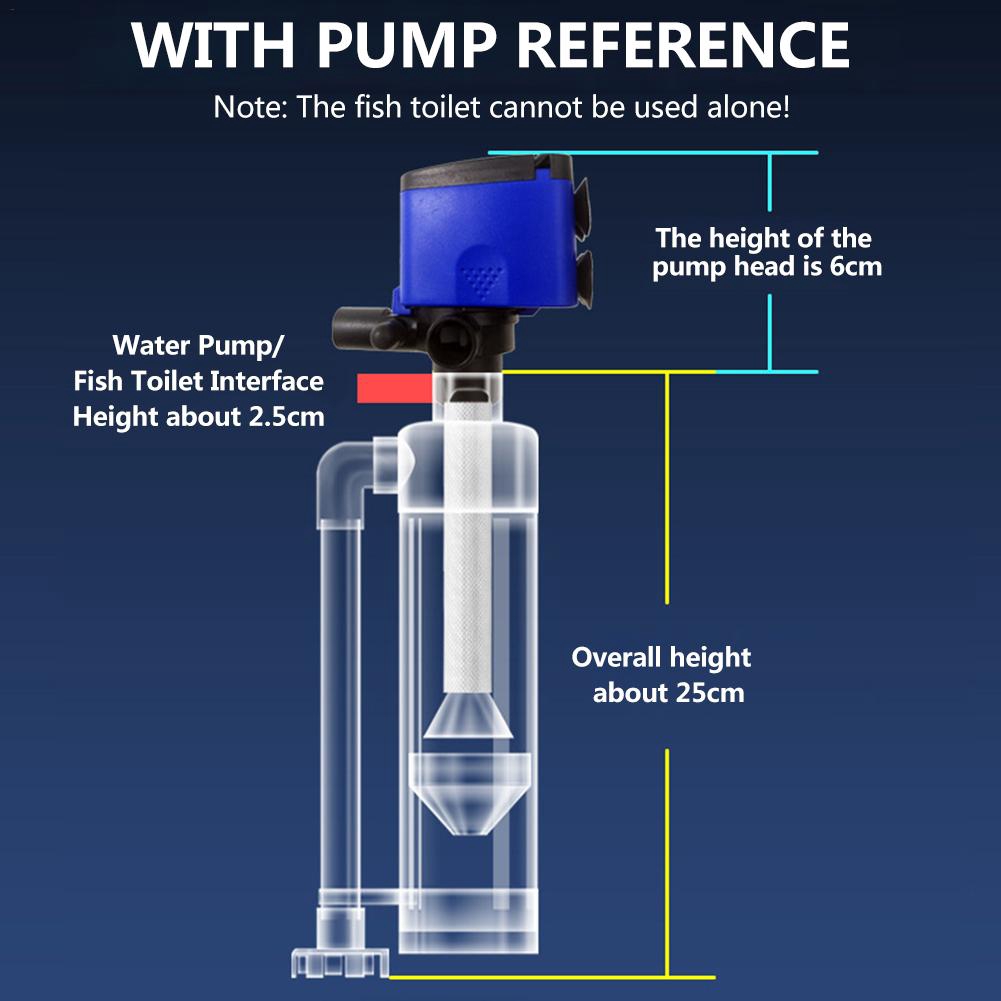 WITH PUMP REFERENCE

Note: The fish toilet cannot be used alone!

The height of the pump head is 6cm

Water Pump/ Fish Toilet Interface Height about 2.5cm

Overall height about 25cm