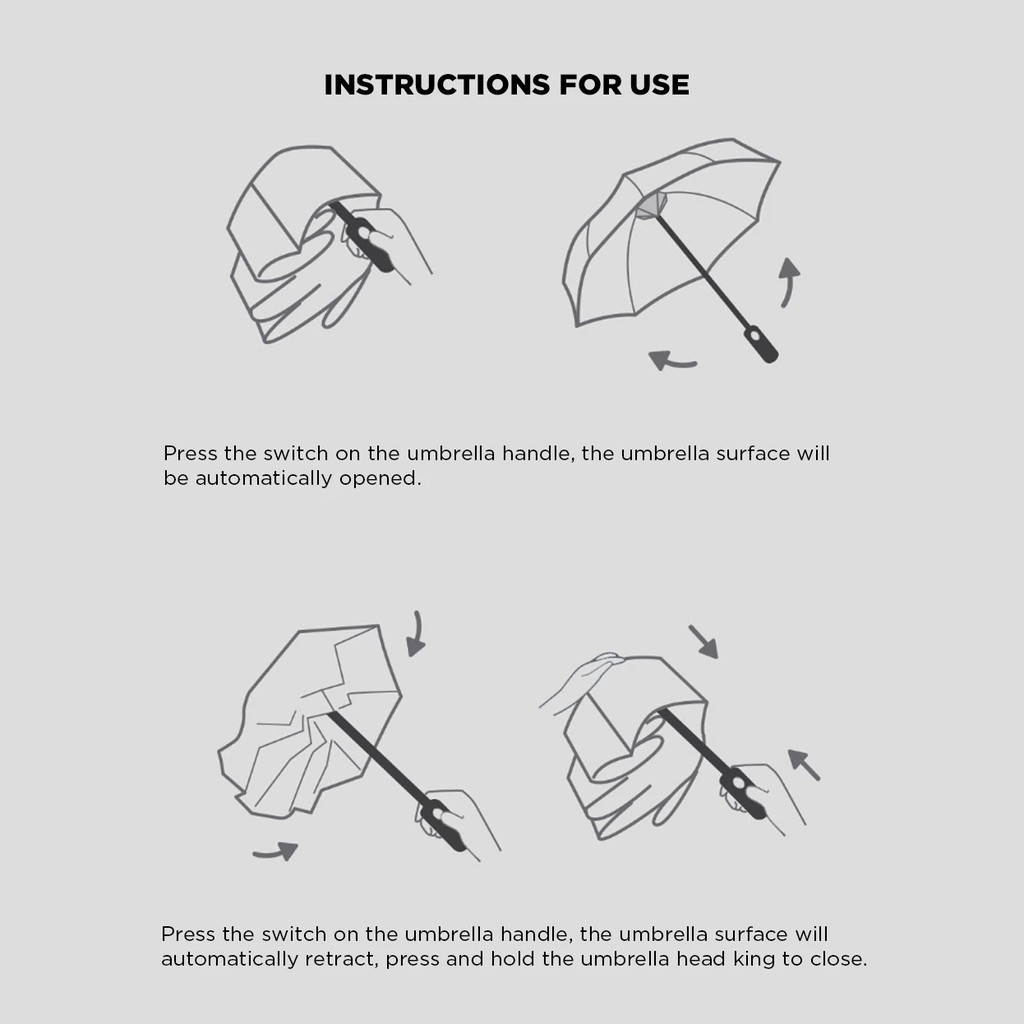 INSTRUCTIONS FOR USE

Press the switch on the umbrella handle, the umbrella surface will be automatically opened.

Press the switch on the umbrella handle, the umbrella surface will automatically retract, press and hold the umbrella head king to close.