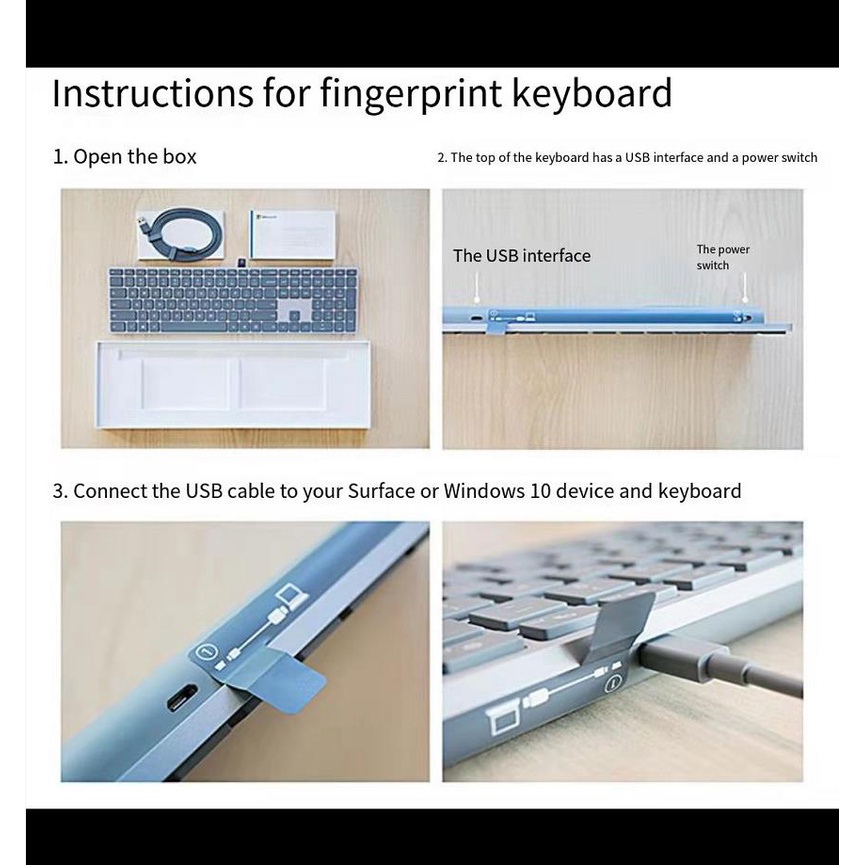 Instructions for fingerprint keyboard

1. Open the box

2. The top of the keyboard has a USB interface and a power switch

The USB interface

The power switch

3. Connect the USB cable to your Surface or Windows 10 device and keyboard