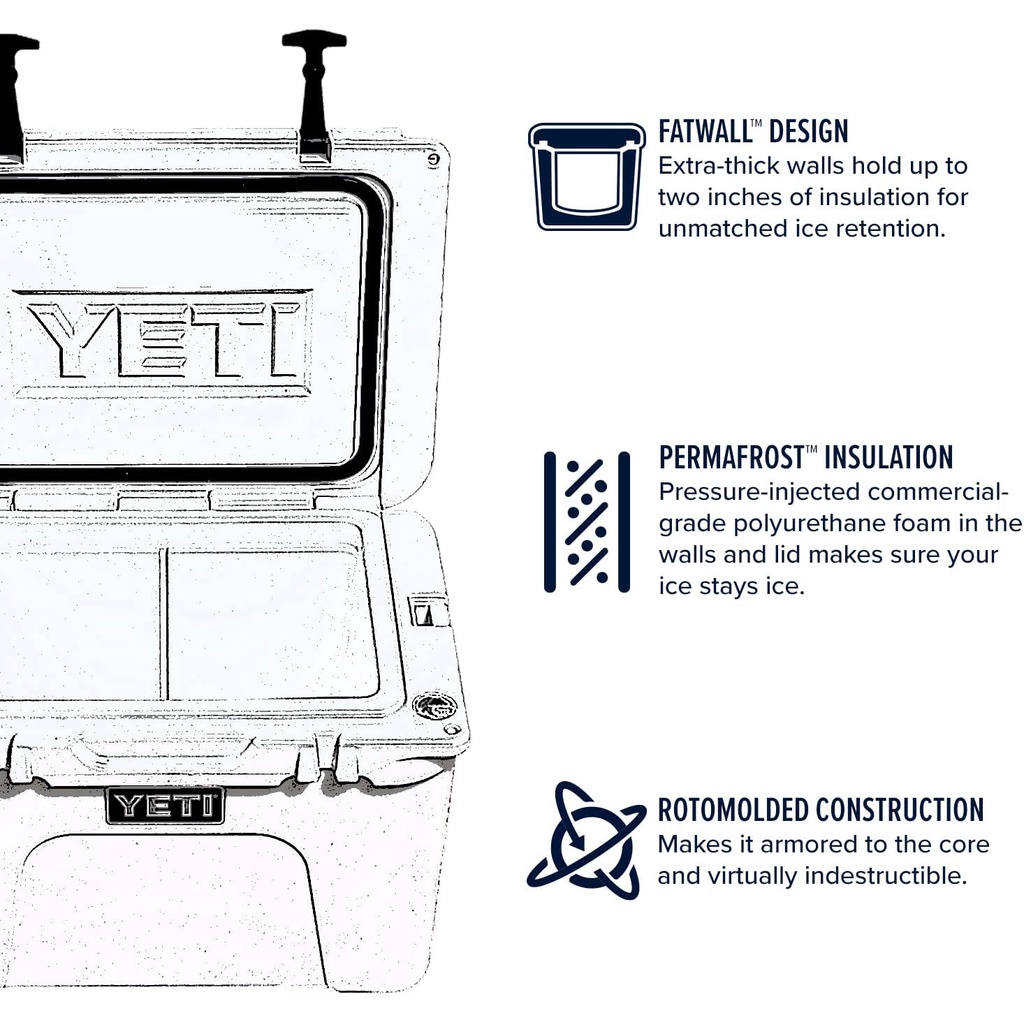 YETI

YETI

FATWALL™ DESIGN
Extra-thick walls hold up to two inches of insulation for unmatched ice retention.

PERMAFROST™ INSULATION
Pressure-injected commercial-grade polyurethane foam in the walls and lid makes sure your ice stays ice.

ROTOMOLDED CONSTRUCTION
Makes it armored to the core and virtually indestructible.