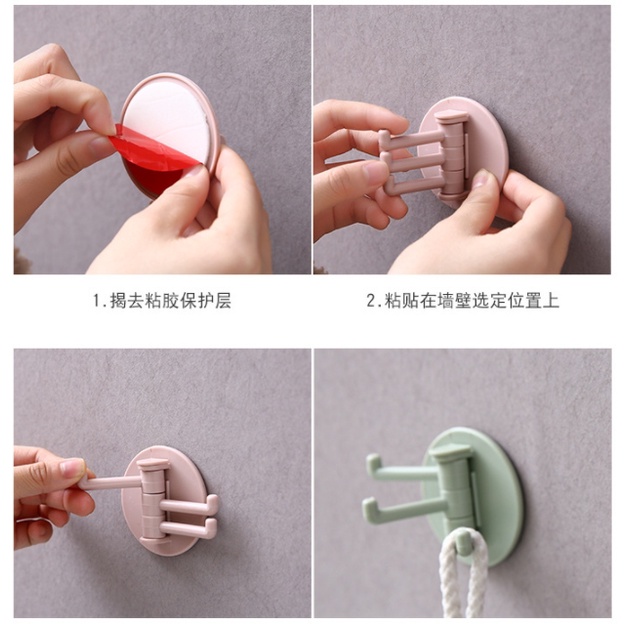 1.揭去粘胶保护层

2.粘贴在墙壁选定位置上