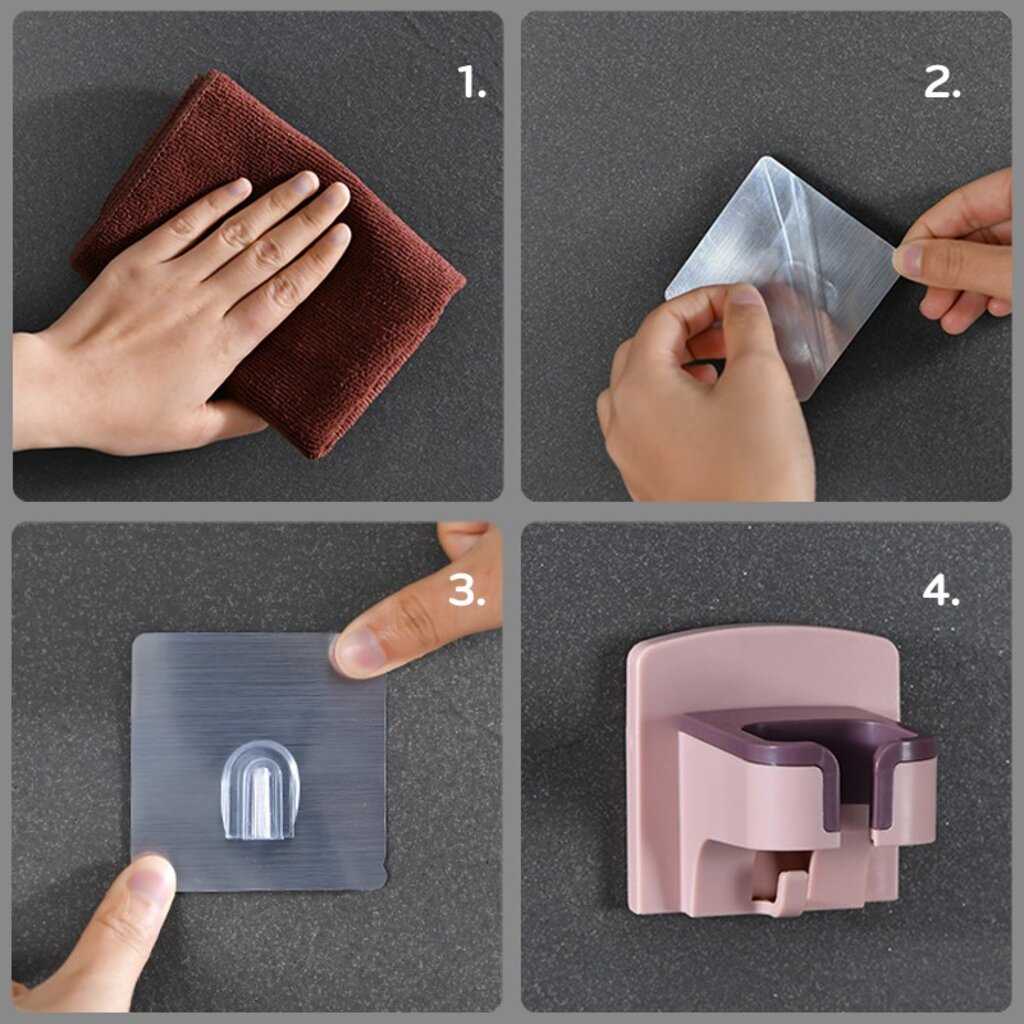 1.

2.

3.

4.