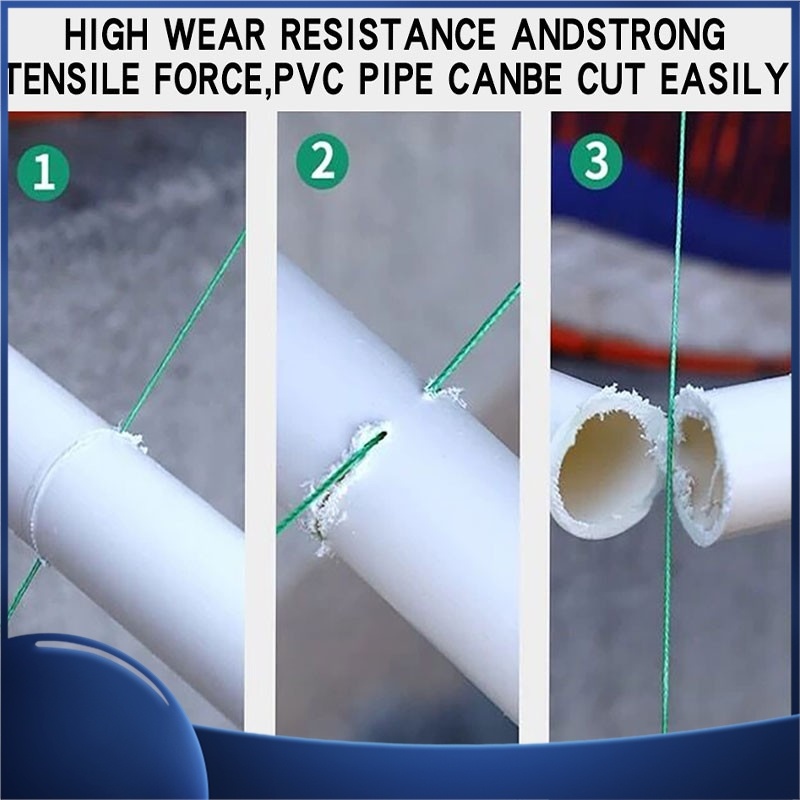 HIGH WEAR RESISTANCE ANDSTRONG TENSILE FORCE,PVC PIPE CANBE CUT EASILY

1

2

3