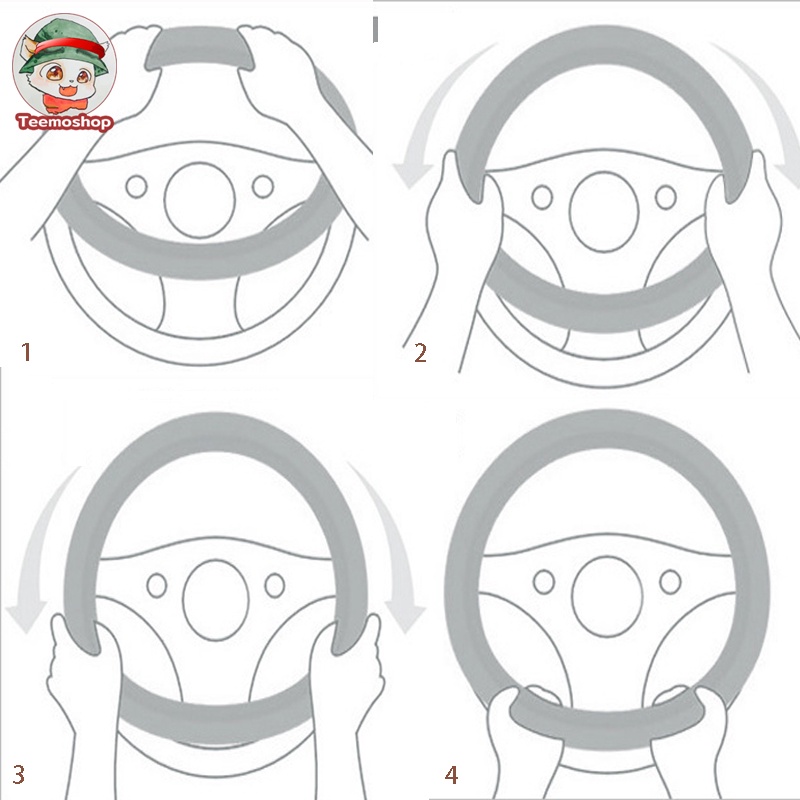 Teemoshop

1

2

3

4