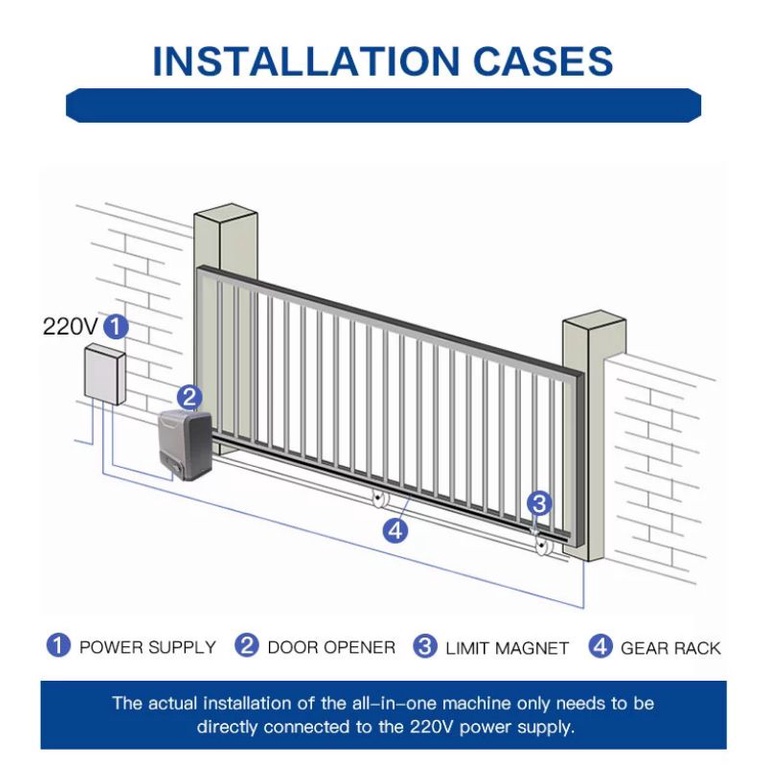 INSTALLATION CASES

220V 1

2

3

4

1 POWER SUPPLY 2 DOOR OPENER 3 LIMIT MAGNET 4 GEAR RACK

The actual installation of the all-in-one machine only needs to be directly connected to the 220V power supply.