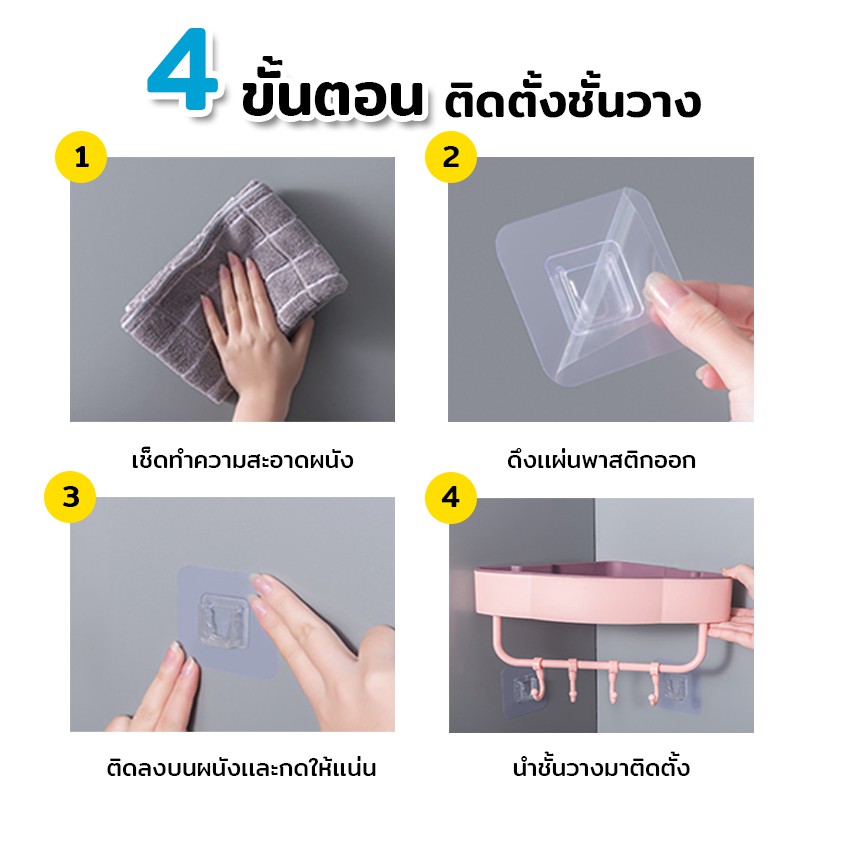 4 ขั้นตอน ติดตั้งชั้นวาง

1

เช็ดทำความสะอาดผนัง

2

ดึงแผ่นพาสติกออก

3

ติดลงบนผนังและกดให้แน่น

4

นำชั้นวางมาติดตั้ง