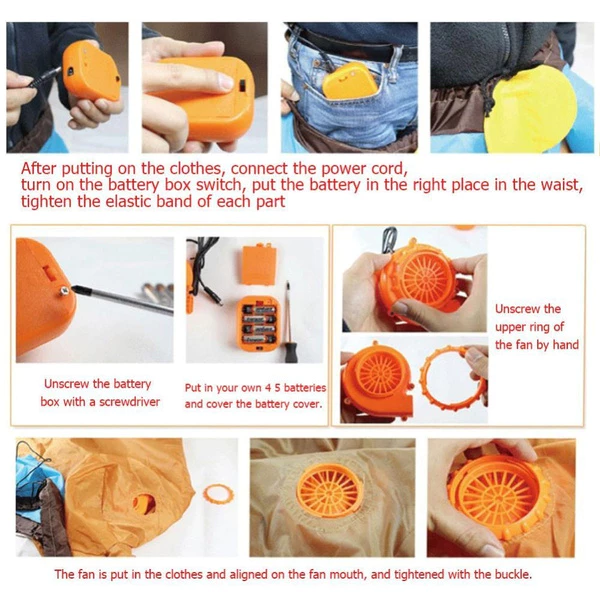 After putting on the clothes, connect the power cord, turn on the battery box switch, put the battery in the right place in the waist, tighten the elastic band of each part

Unscrew the battery box with a screwdriver

Put in your own 4 5 batteries and cover the battery cover.

Unscrew the upper ring of the fan by hand

The fan is put in the clothes and aligned on the fan mouth, and tightened with the buckle.