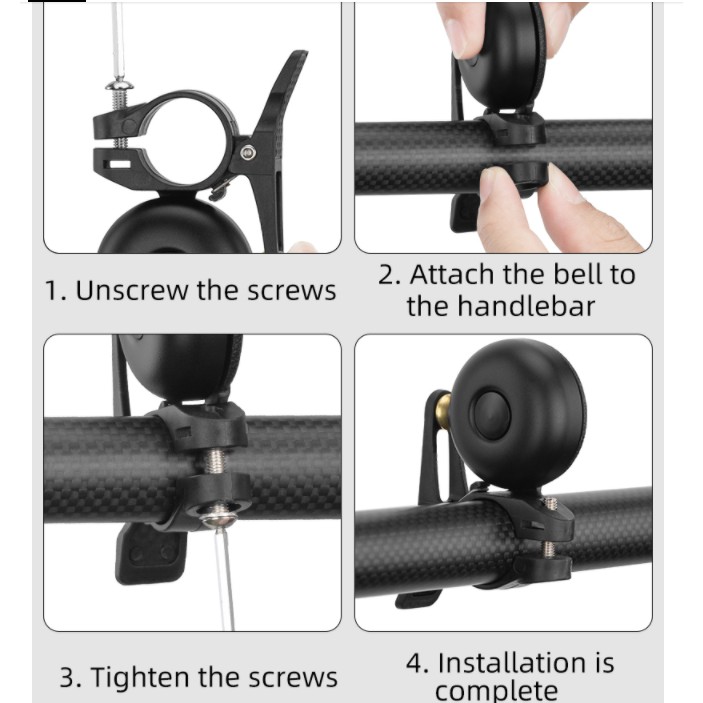 1. Unscrew the screws

2. Attach the bell to the handlebar

3. Tighten the screws

4. Installation is complete