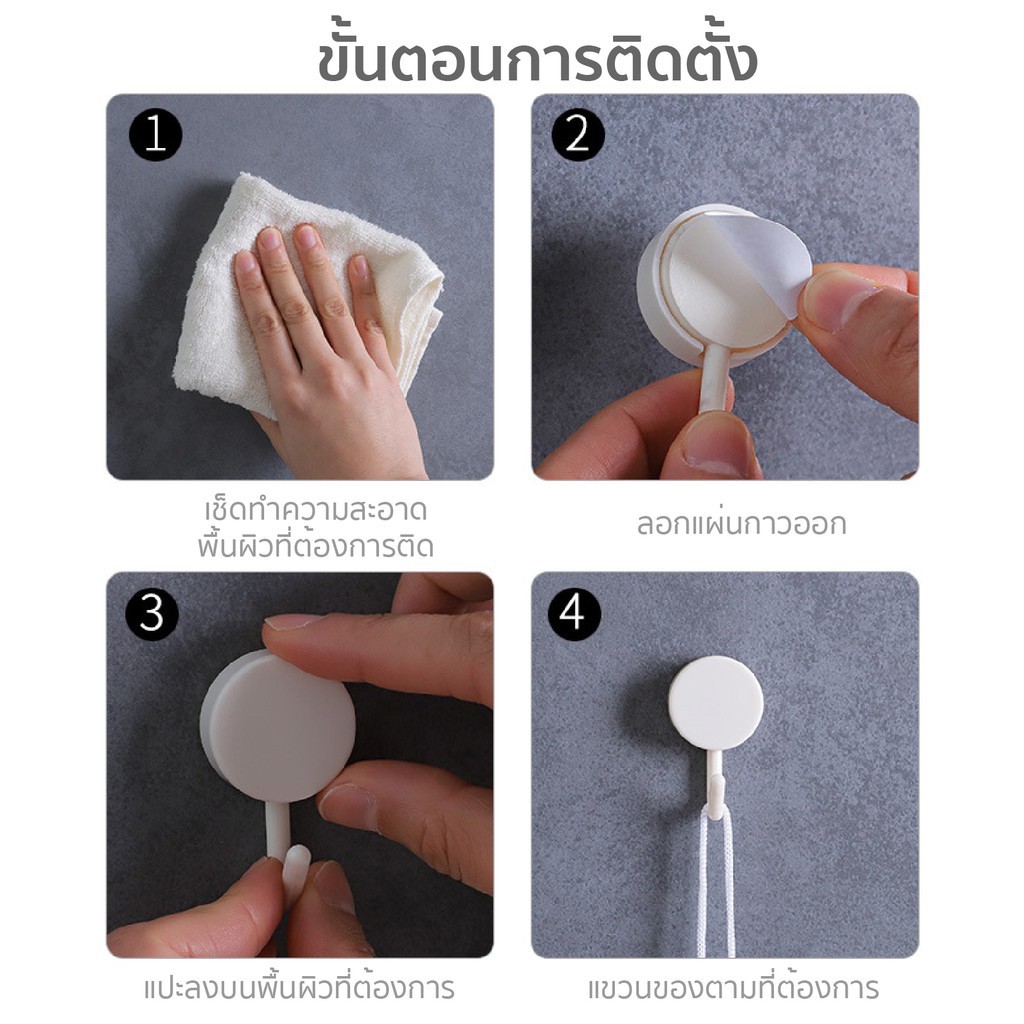 ขั้นตอนการติดตั้ง

1

เช็ดทำความสะอาด
พื้นผิวที่ต้องการติด

2

ลอกแผ่นกาวออก

3

แปะลงบนพื้นผิวที่ต้องการ

4

แขวนของตามที่ต้องการ