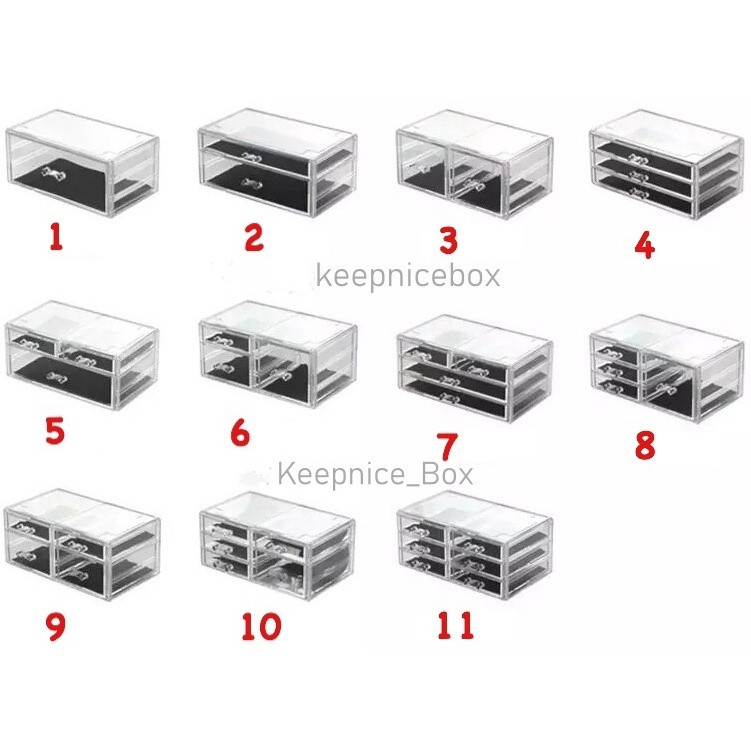 1 2 3 4

keepnicebox

5 6 7 8

Keepnice_Box

9 10 11