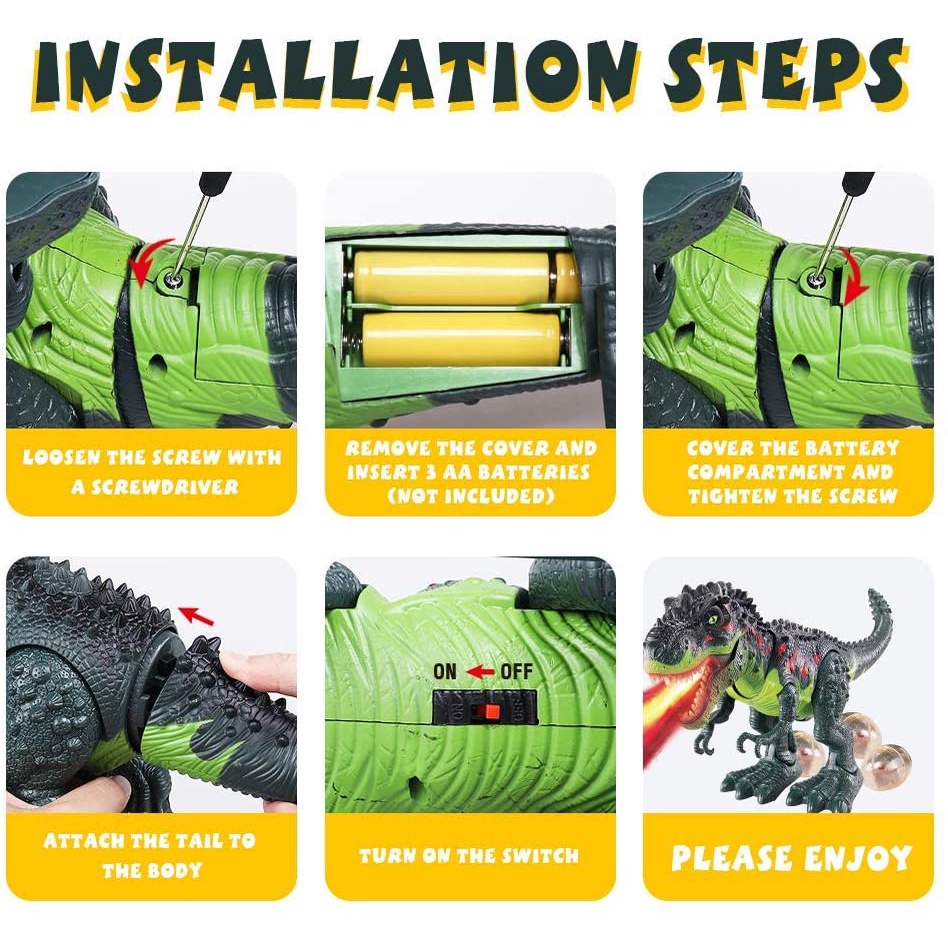 INSTALLATION STEPS

LOOSEN THE SCREW WITH A SCREWDRIVER

REMOVE THE COVER AND INSERT 3 AA BATTERIES (NOT INCLUDED)

COVER THE BATTERY COMPARTMENT AND TIGHTEN THE SCREW

ATTACH THE TAIL TO THE BODY

ON OFF

TURN ON THE SWITCH

PLEASE ENJOY