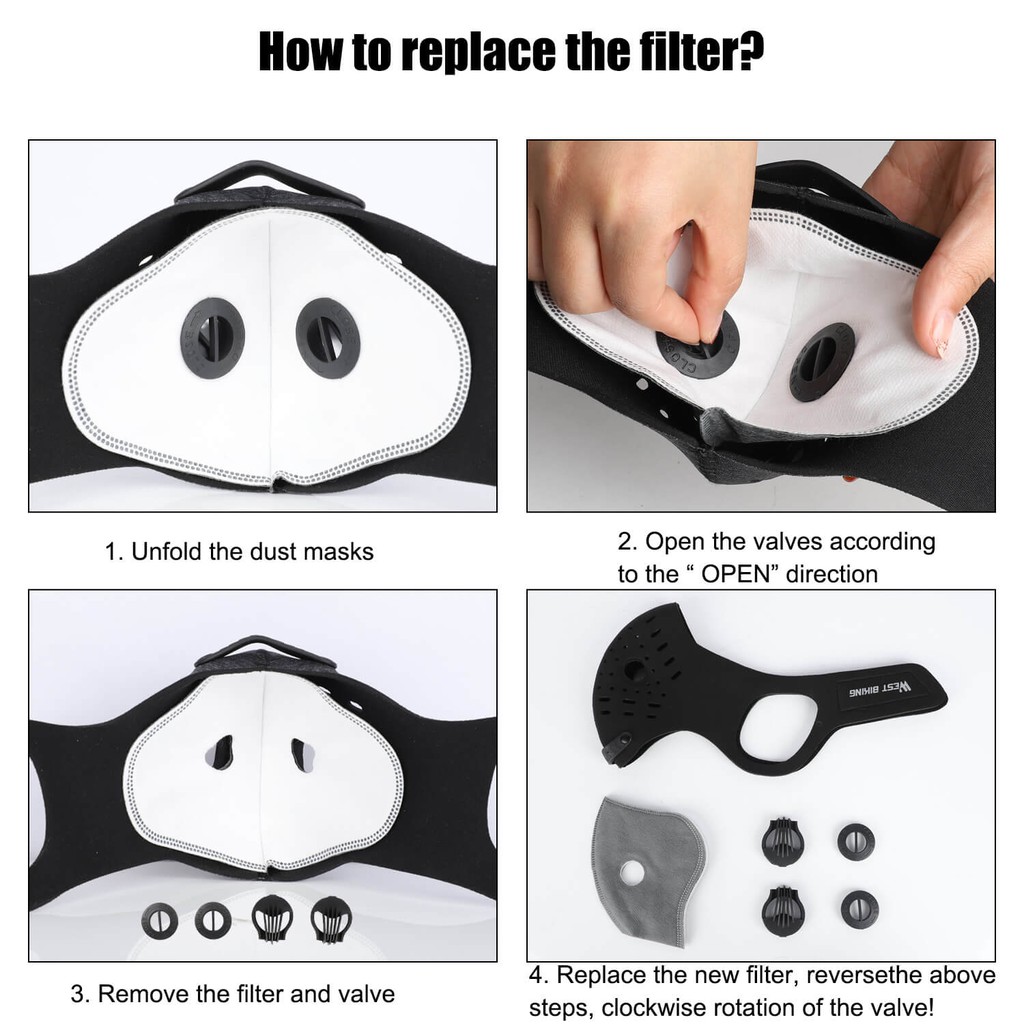 How to replace the filter?

1. Unfold the dust masks

2. Open the valves according to the “ OPEN” direction

WEST BIKING

3. Remove the filter and valve

4. Replace the new filter, reversethe above steps, clockwise rotation of the valve!