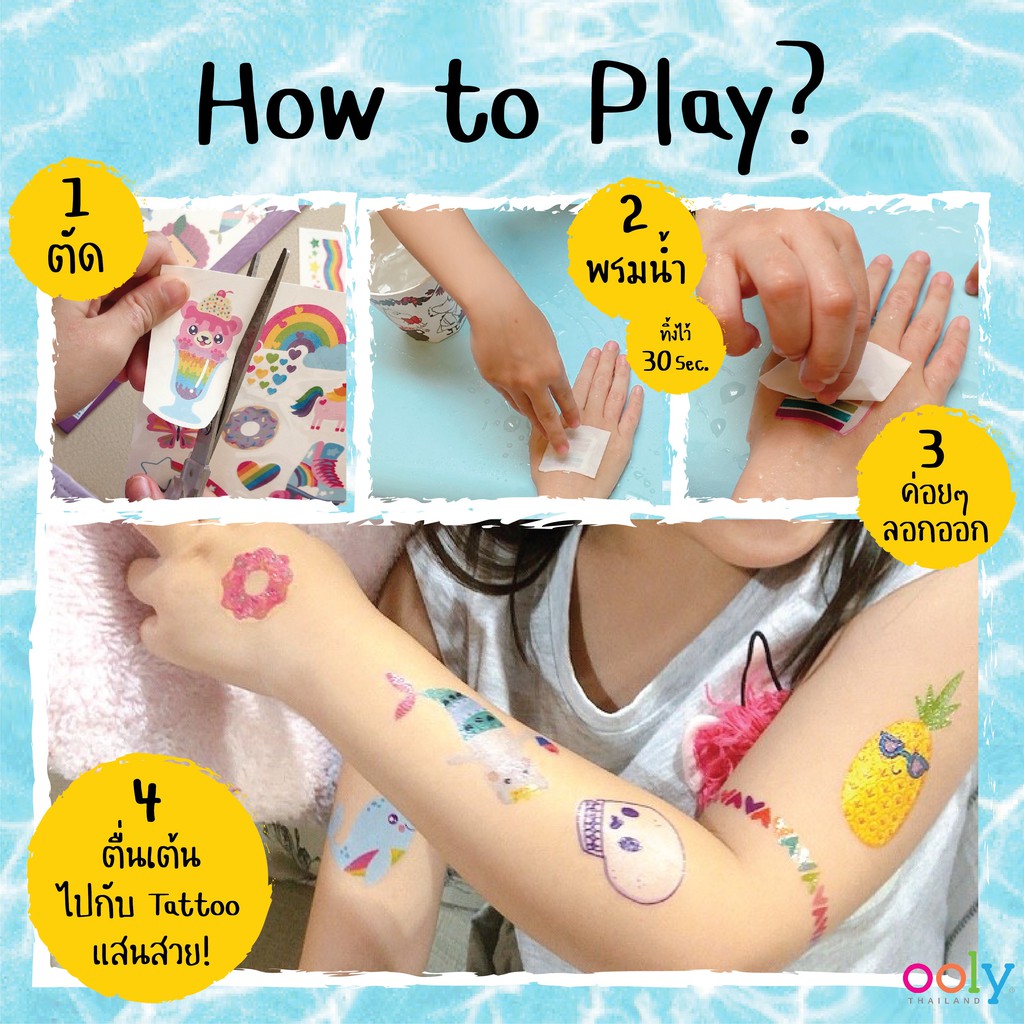 How to Play?

1
ตัด

2
พรมน้ำ

ทิ้งไว้
30 Sec.

3
ค่อยๆ
ลอกออก

4
ตื่นเต้น
ไปกับ Tattoo
แสนสวย!

ooly
THAILAND