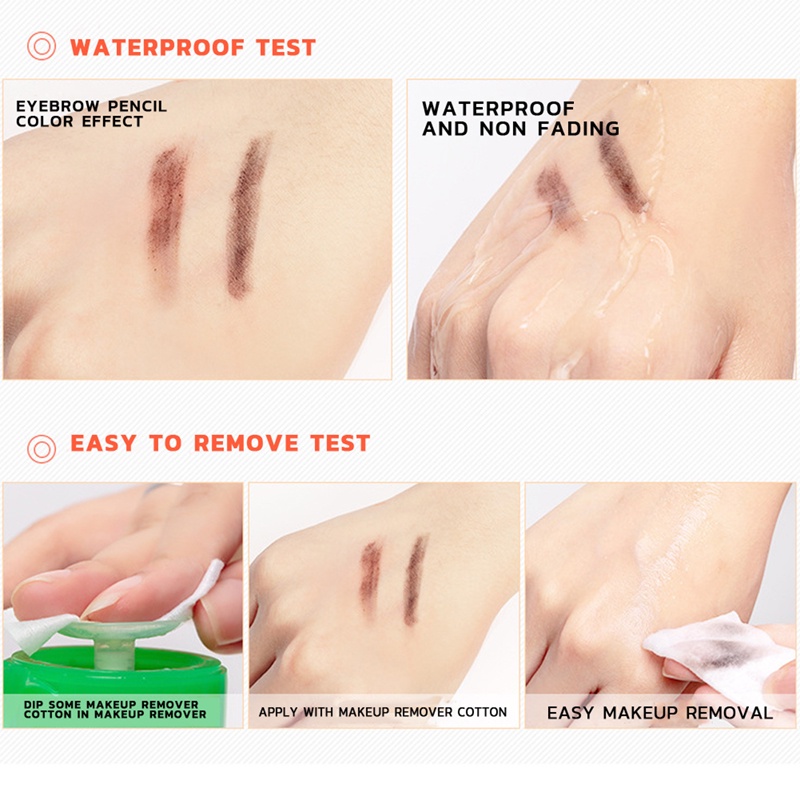 WATERPROOF TEST

EYEBROW PENCIL COLOR EFFECT

WATERPROOF AND NON FADING

EASY TO REMOVE TEST

DIP SOME MAKEUP REMOVER COTTON IN MAKEUP REMOVER

APPLY WITH MAKEUP REMOVER COTTON

EASY MAKEUP REMOVAL