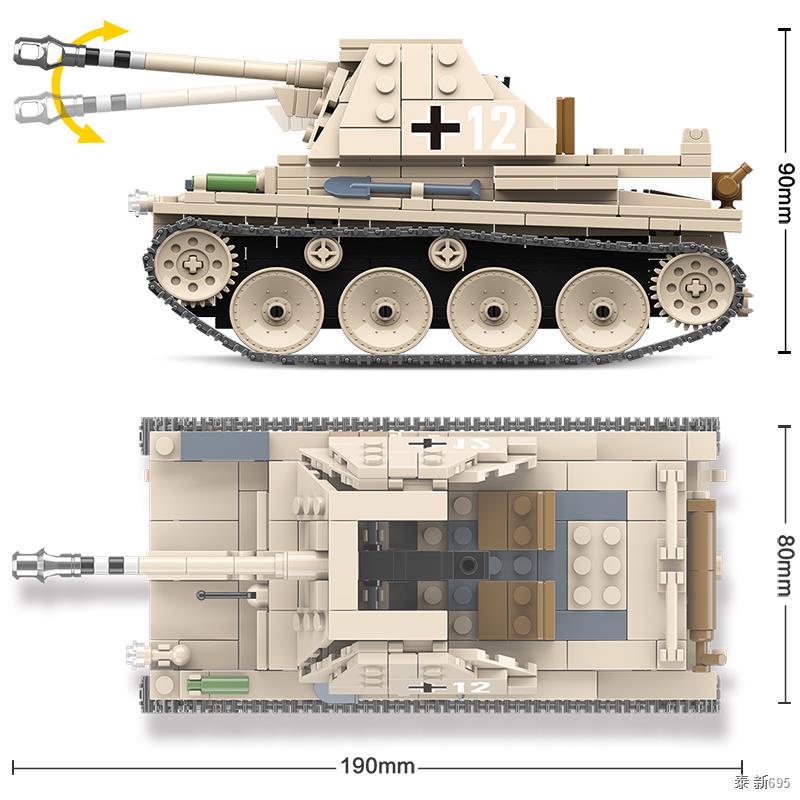 12

90mm

12

12

80mm

190mm

泰新695