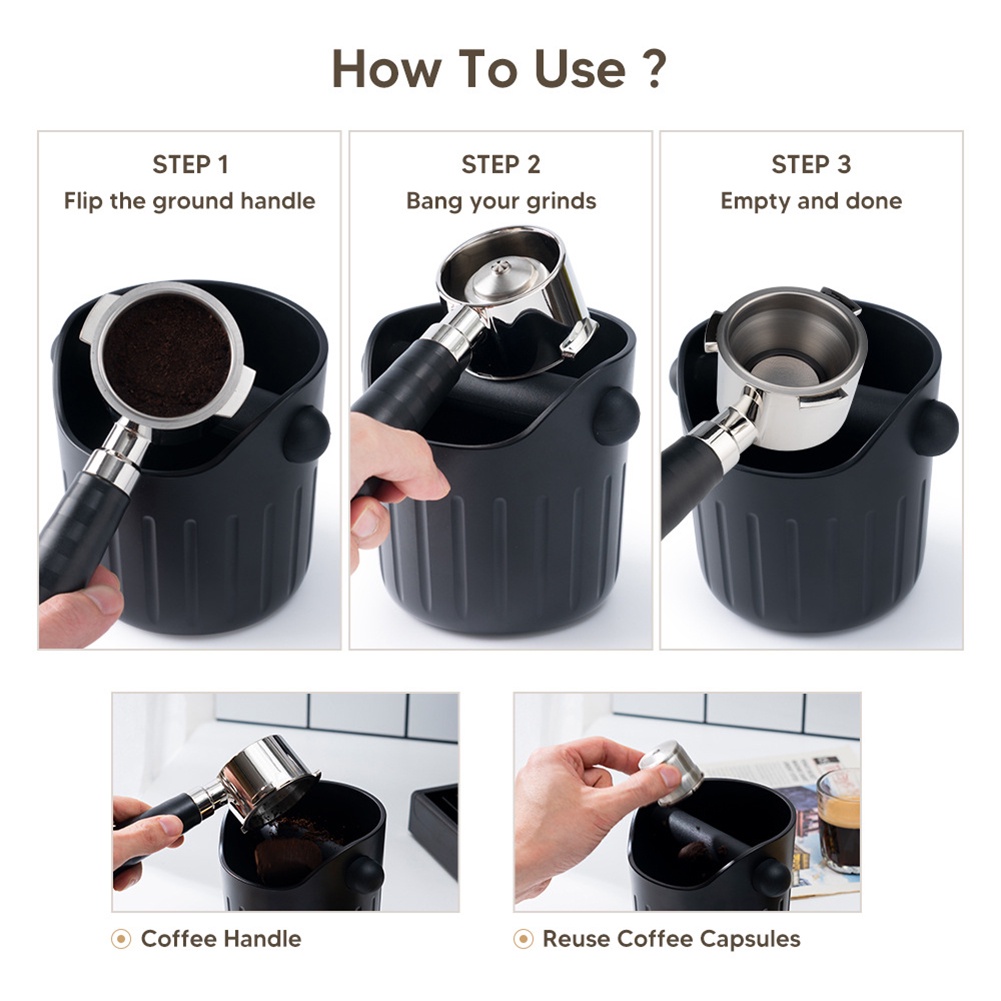 How To Use ?

STEP 1
Flip the ground handle

STEP 2
Bang your grinds

STEP 3
Empty and done

Coffee Handle

Reuse Coffee Capsules