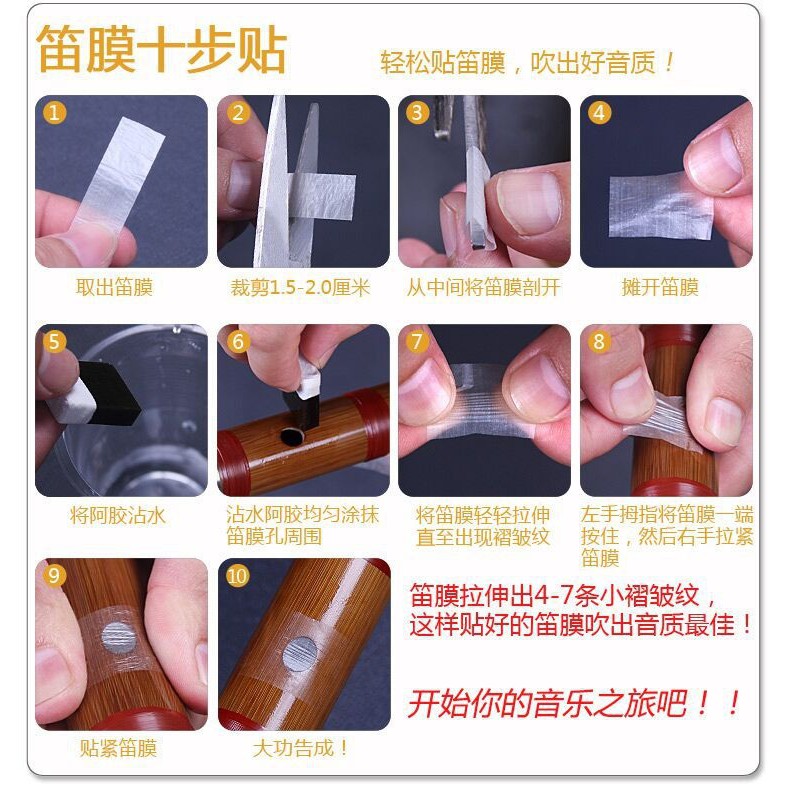 笛膜十步贴

轻松贴笛膜，吹出好音质！

1
取出笛膜

2
裁剪1.5-2.0厘米

3
从中间将笛膜剖开

4
摊开笛膜

5
将阿胶沾水

6
沾水阿胶均匀涂抹笛膜孔周围

7
将笛膜轻轻拉伸直至出现褶皱纹

8
左手拇指将笛膜一端按住，然后右手拉紧笛膜

9
贴紧笛膜

10
大功告成！

笛膜拉伸出4-7条小褶皱纹，这样贴好的笛膜吹出音质最佳！

开始你的音乐之旅吧！！