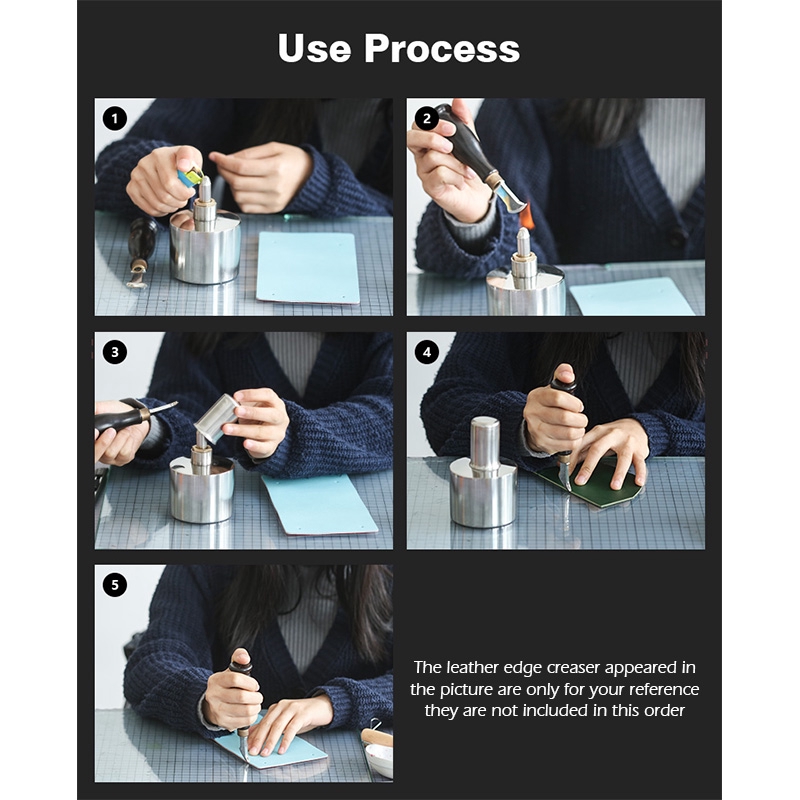 Use Process

1

2

3

4

5

The leather edge creaser appeared in the picture are only for your reference they are not included in this order