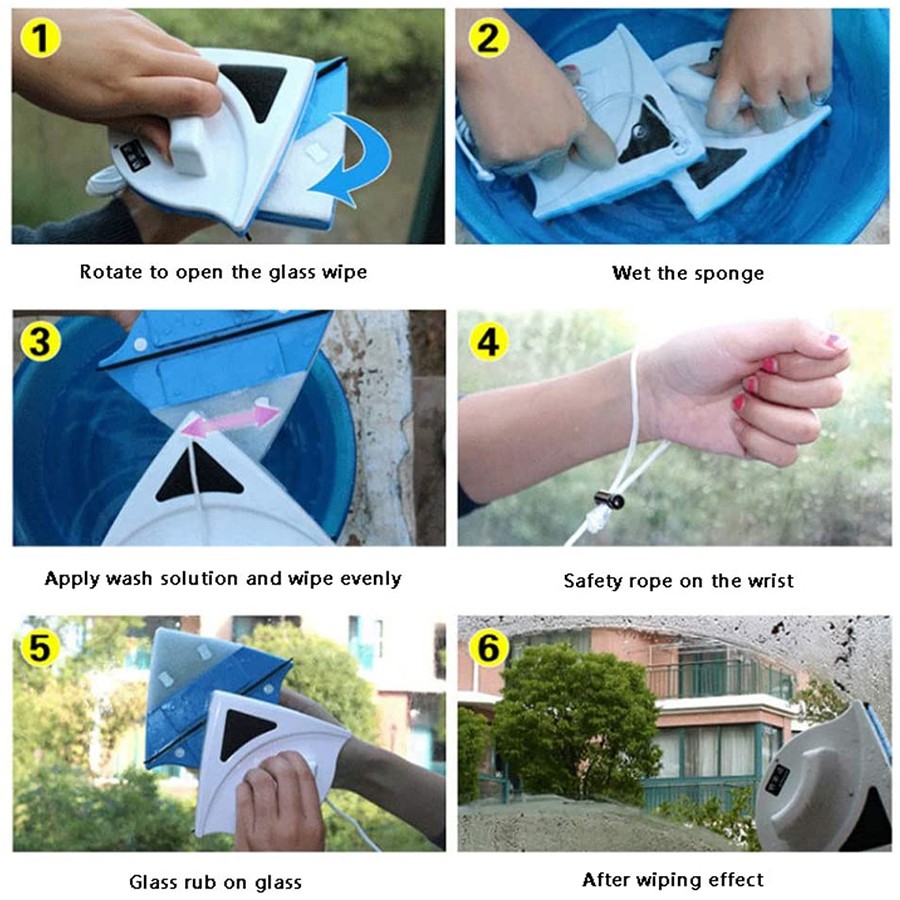 1

Rotate to open the glass wipe

2

Wet the sponge

3

Apply wash solution and wipe evenly

4

Safety rope on the wrist

5

Glass rub on glass

6

After wiping effect