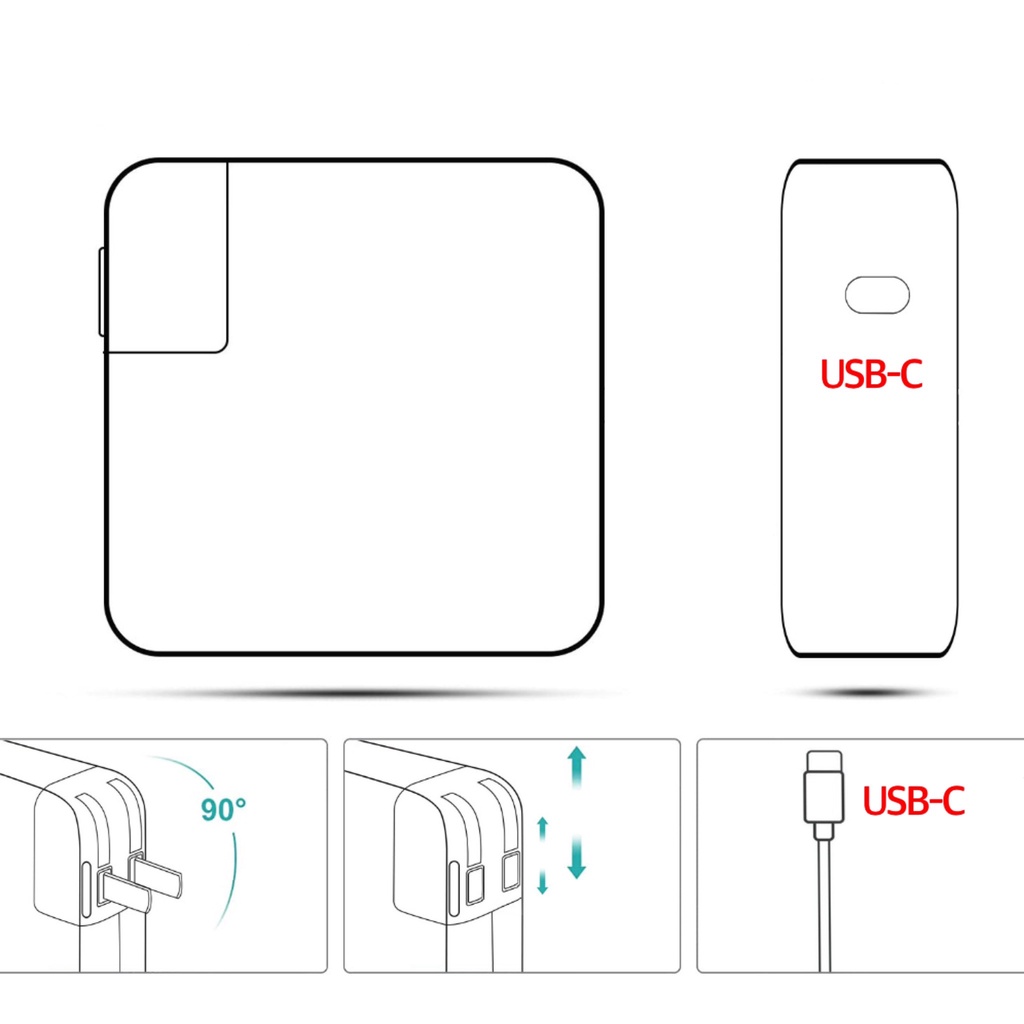 USB-C

90°

USB-C