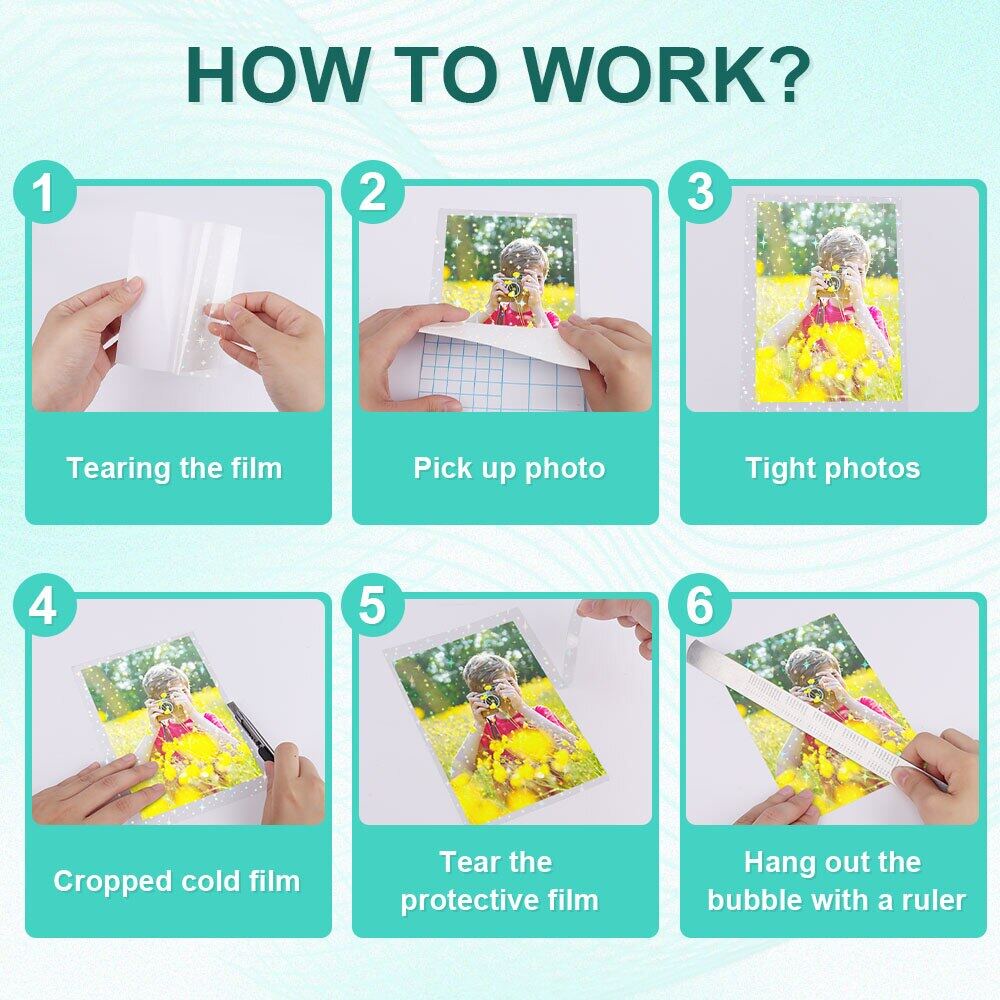 HOW TO WORK?

1
Tearing the film

2
Pick up photo

3
Tight photos

4
Cropped cold film

5
Tear the protective film

6
Hang out the bubble with a ruler