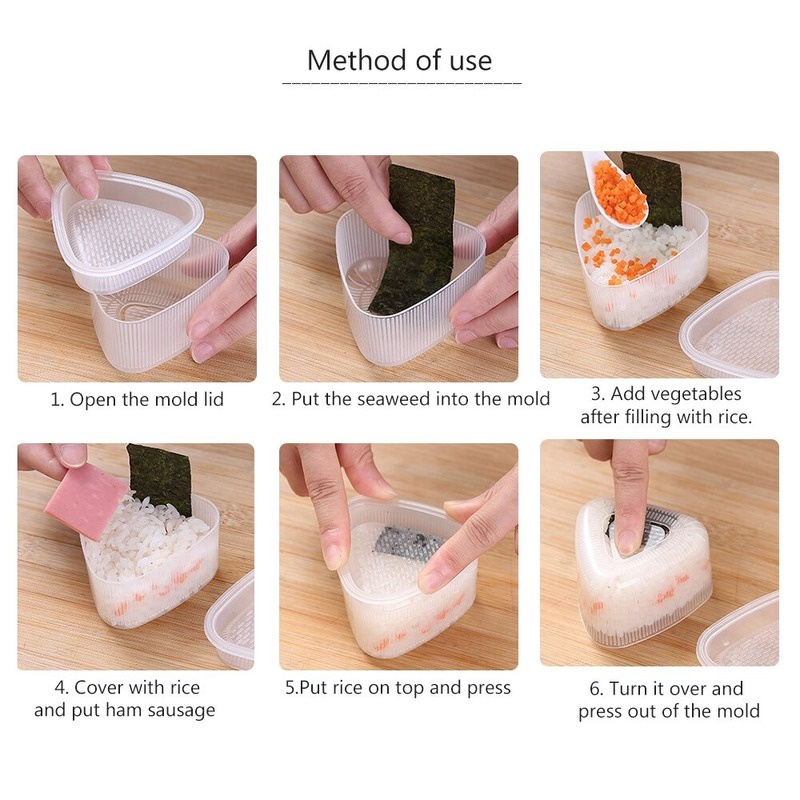 Method of use

1. Open the mold lid

2. Put the seaweed into the mold

3. Add vegetables after filling with rice.

4. Cover with rice and put ham sausage

5.Put rice on top and press

6. Turn it over and press out of the mold