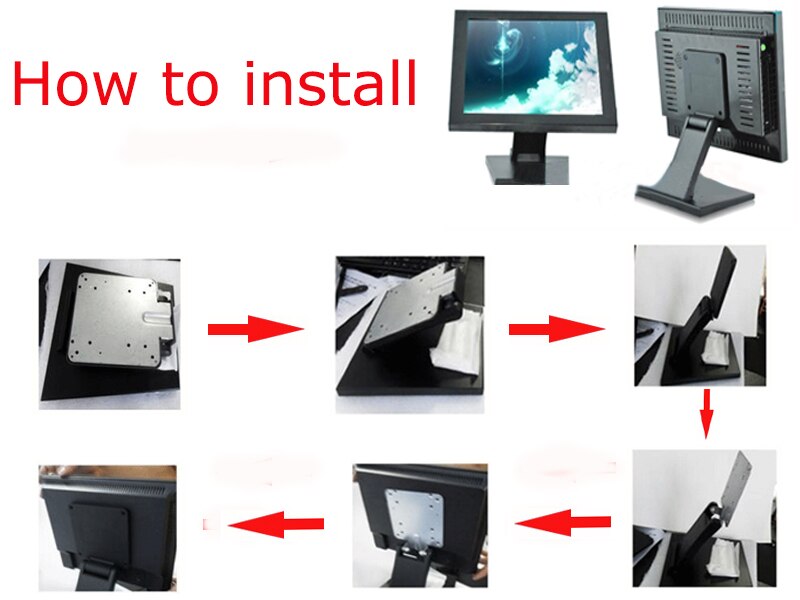 How to install